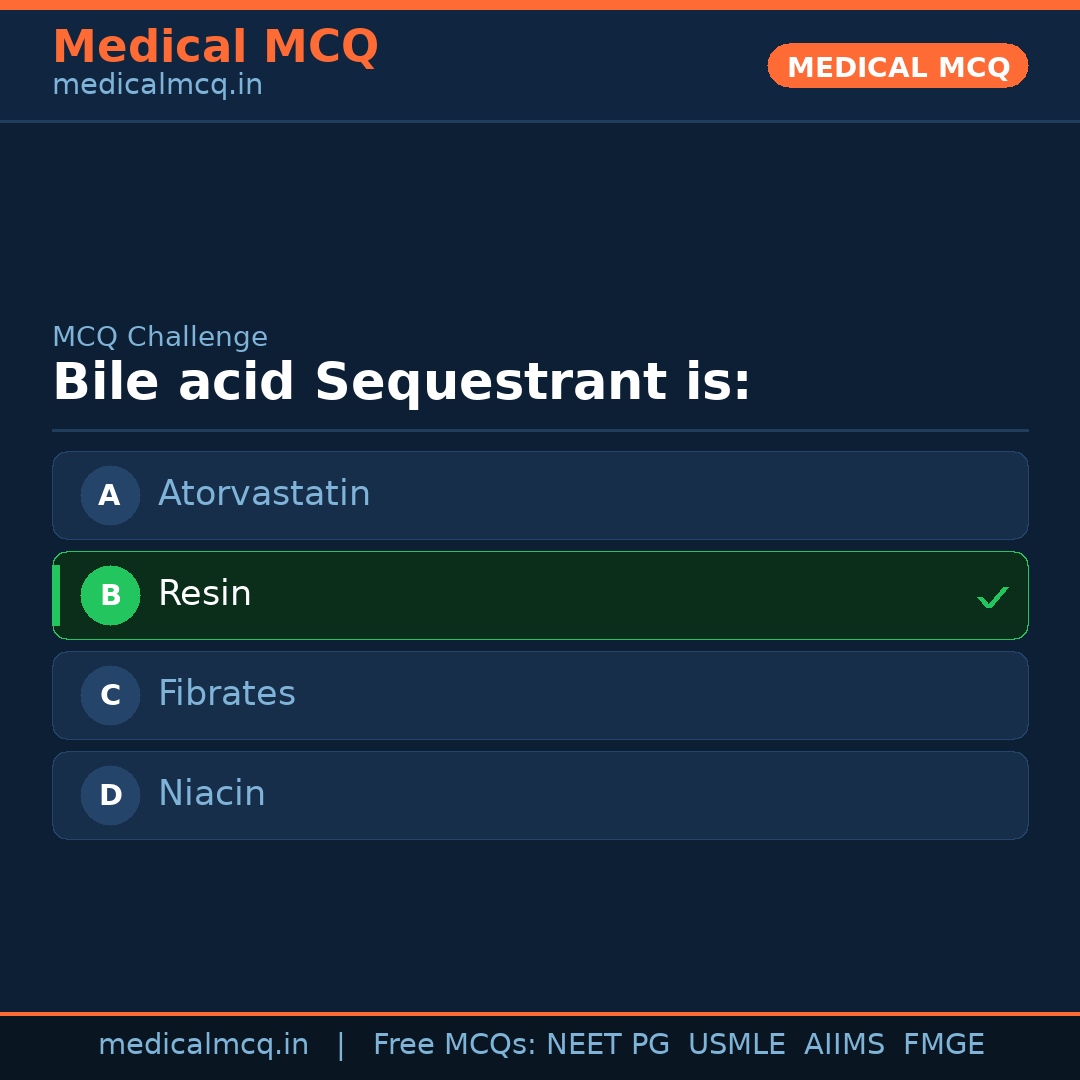 Medical MCQ
medicalmcq.in

MEDICAL MCQ

MCQ Challenge

Bile acid Sequestrant is:

A Atorvastatin

B Resin ✓

C Fibrates

D Niacin

medicalmcq.in | Free MCQs: NEET PG USMLE AIIMS FMGE