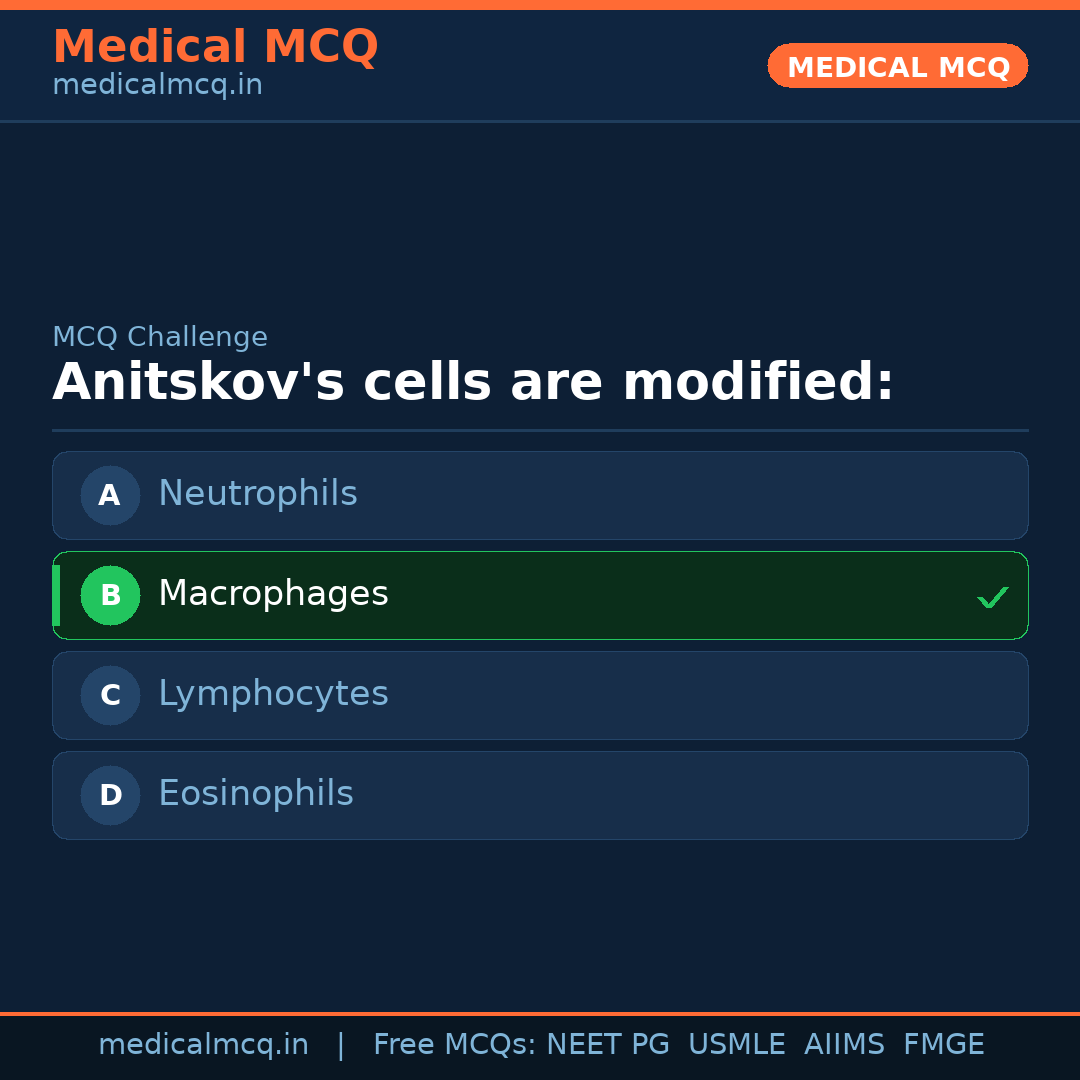 Medical MCQ
medicalmcq.in

MEDICAL MCQ

MCQ Challenge
Anitskov's cells are modified:

A Neutrophils

B Macrophages ✓

C Lymphocytes

D Eosinophils

medicalmcq.in | Free MCQs: NEET PG USMLE AIIMS FMGE