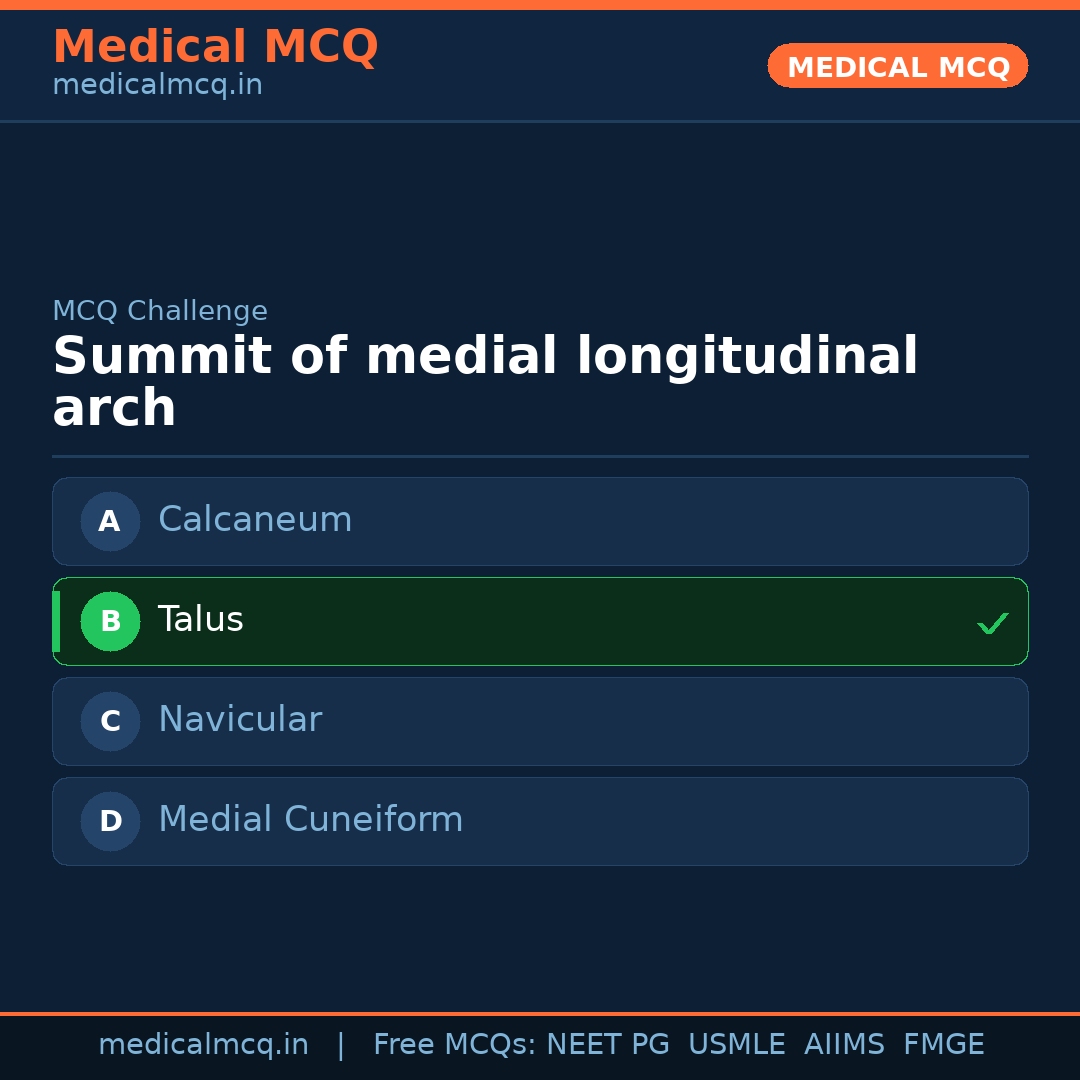 Medical MCQ
medicalmcq.in

MEDICAL MCQ

MCQ Challenge

Summit of medial longitudinal arch

A Calcaneum

B Talus ✓

C Navicular

D Medial Cuneiform

medicalmcq.in | Free MCQs: NEET PG USMLE AIIMS FMGE