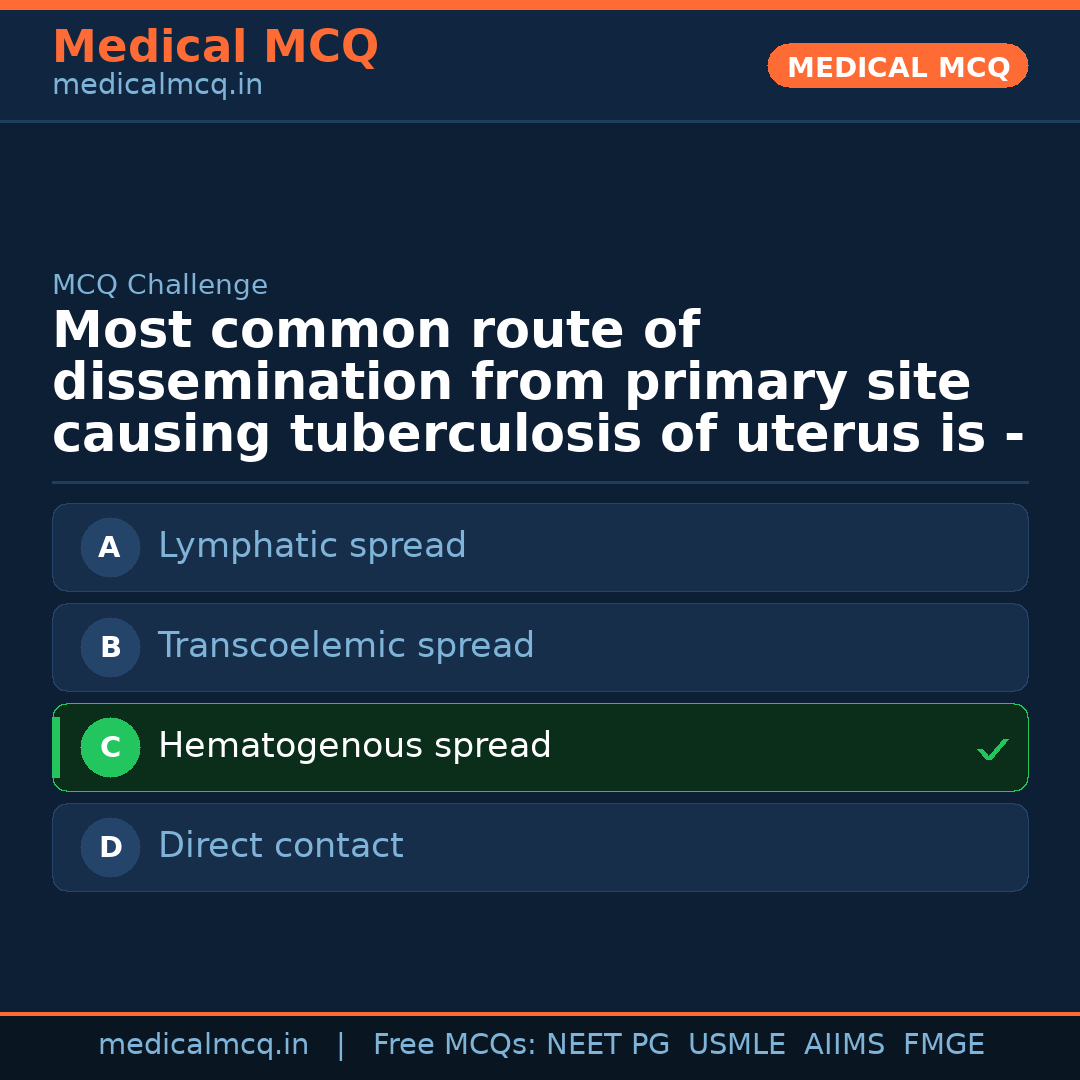 Medical MCQ
medicalmcq.in

MEDICAL MCQ

MCQ Challenge

Most common route of dissemination from primary site causing tuberculosis of uterus is -

A Lymphatic spread

B Transcoelemic spread

C Hematogenous spread ✓

D Direct contact

medicalmcq.in | Free MCQs: NEET PG USMLE AIIMS FMGE