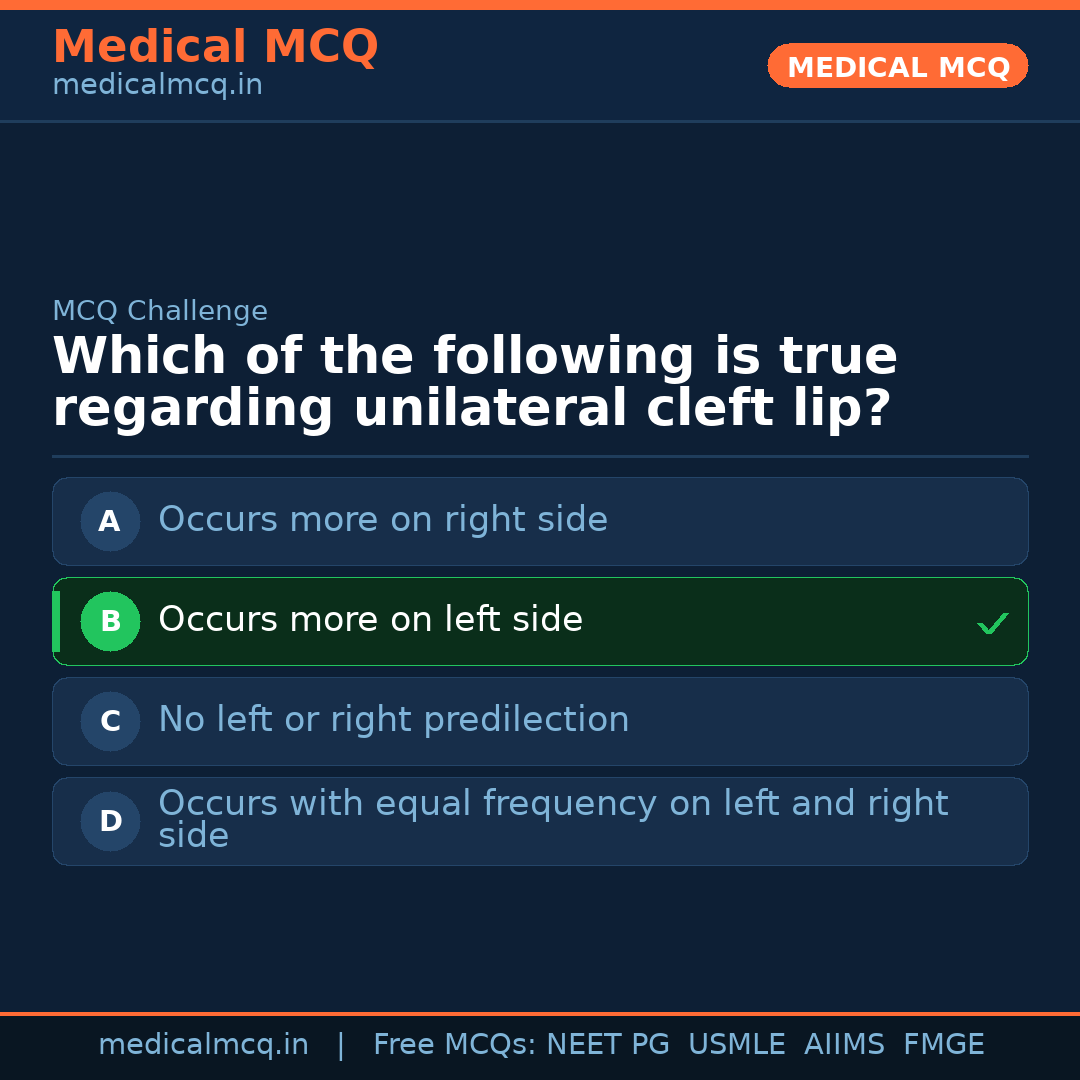 Medical MCQ
medicalmcq.in

MEDICAL MCQ

MCQ Challenge

Which of the following is true regarding unilateral cleft lip?

A Occurs more on right side

B Occurs more on left side ✓

C No left or right predilection

D Occurs with equal frequency on left and right side

medicalmcq.in | Free MCQs: NEET PG USMLE AIIMS FMGE