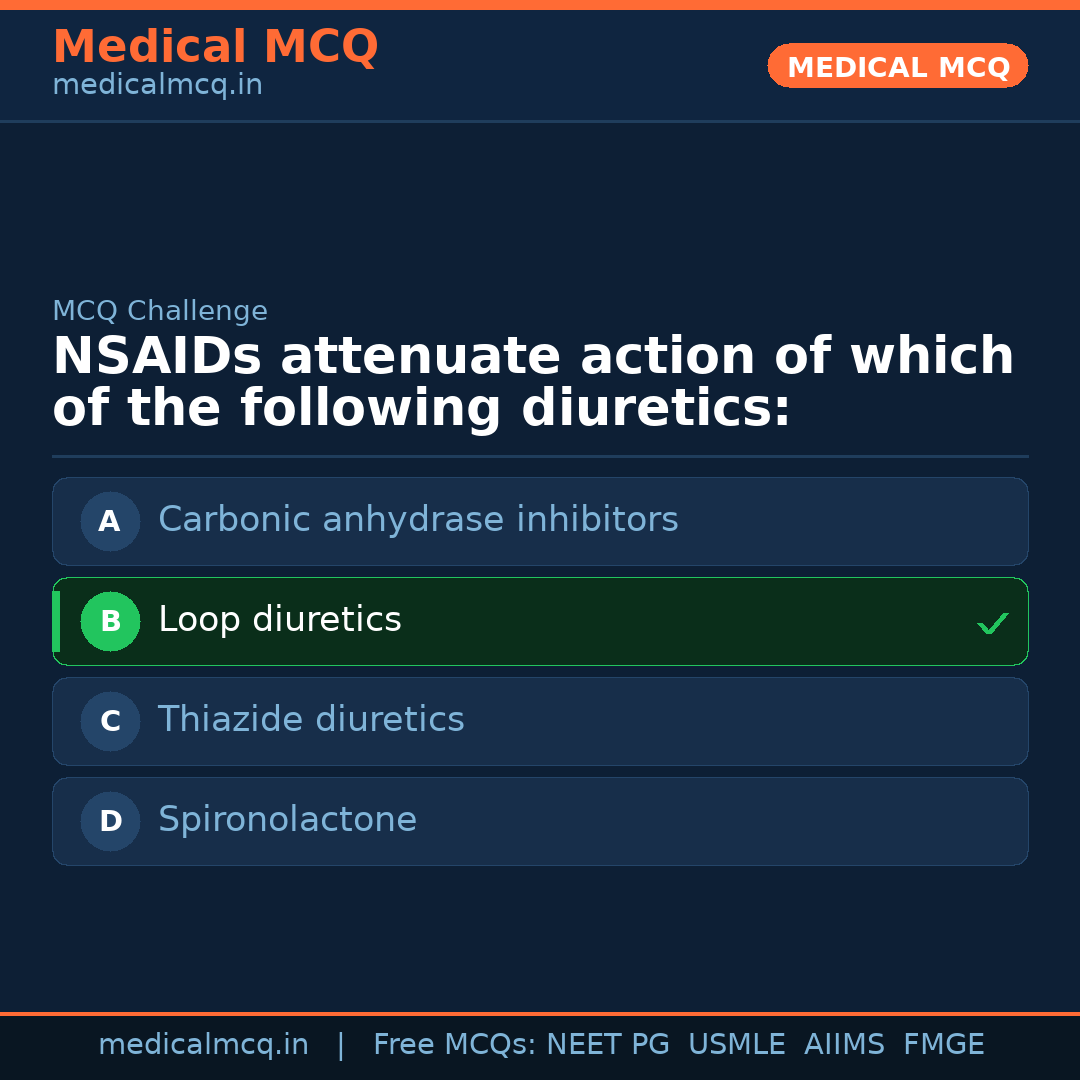 Medical MCQ
medicalmcq.in

MEDICAL MCQ

MCQ Challenge

NSAIDs attenuate action of which of the following diuretics:

A Carbonic anhydrase inhibitors

B Loop diuretics ✓

C Thiazide diuretics

D Spironolactone

medicalmcq.in | Free MCQs: NEET PG USMLE AIIMS FMGE