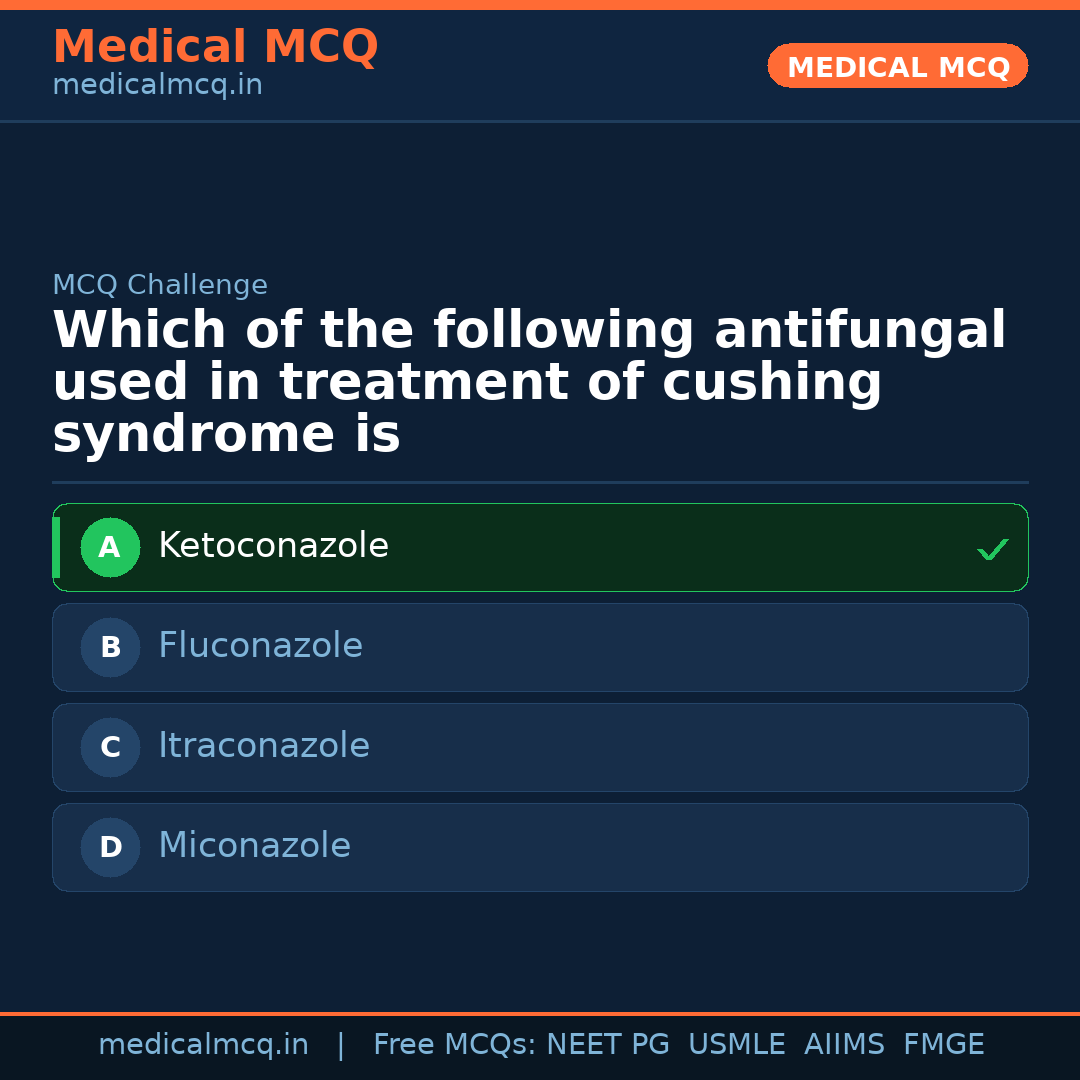 Medical MCQ
medicalmcq.in

MEDICAL MCQ

MCQ Challenge

Which of the following antifungal used in treatment of cushing syndrome is

A Ketoconazole ✓

B Fluconazole

C Itraconazole

D Miconazole

medicalmcq.in | Free MCQs: NEET PG USMLE AIIMS FMGE