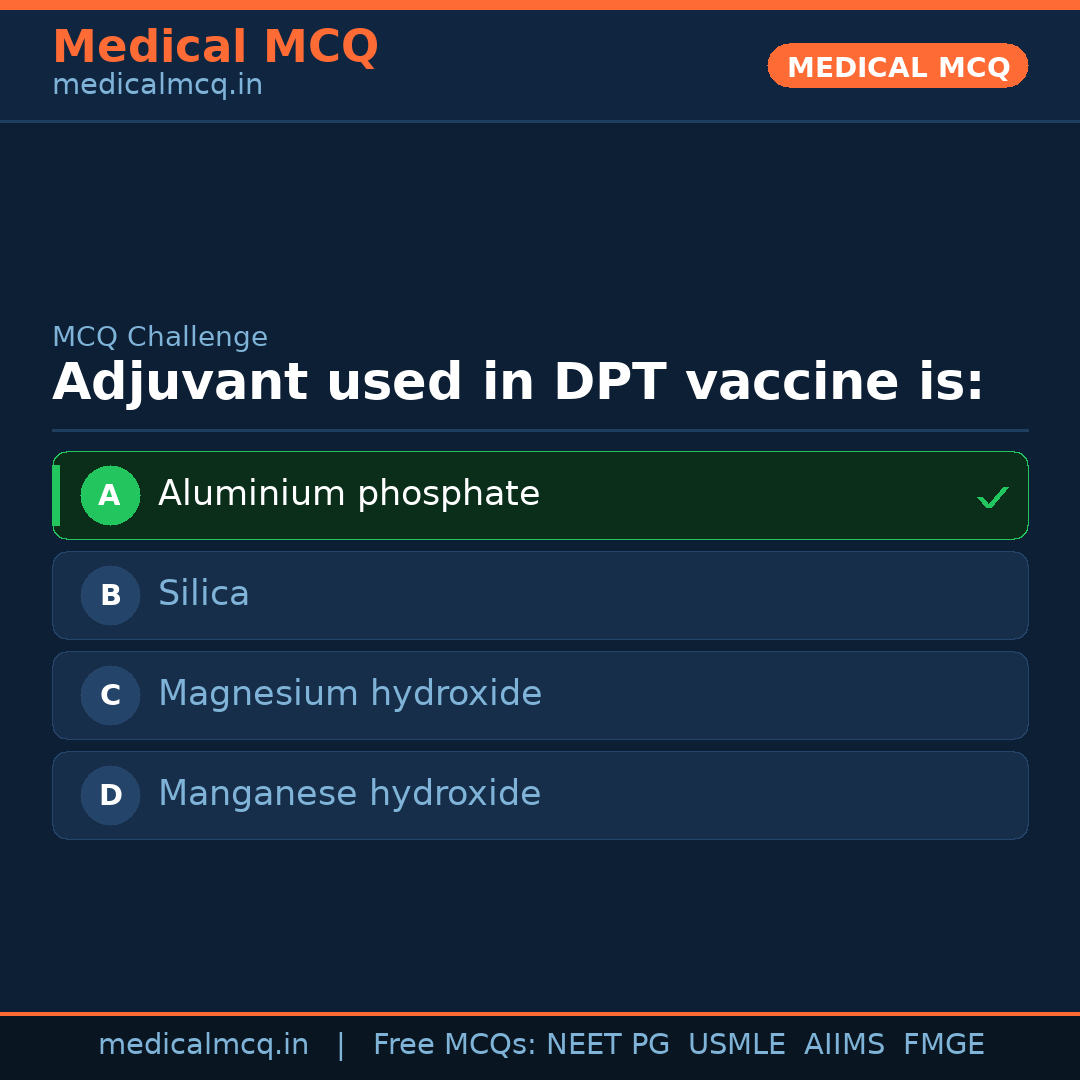 Medical MCQ
medicalmcq.in

MEDICAL MCQ

MCQ Challenge

Adjuvant used in DPT vaccine is:

A Aluminium phosphate ✓

B Silica

C Magnesium hydroxide

D Manganese hydroxide

medicalmcq.in | Free MCQs: NEET PG USMLE AIIMS FMGE