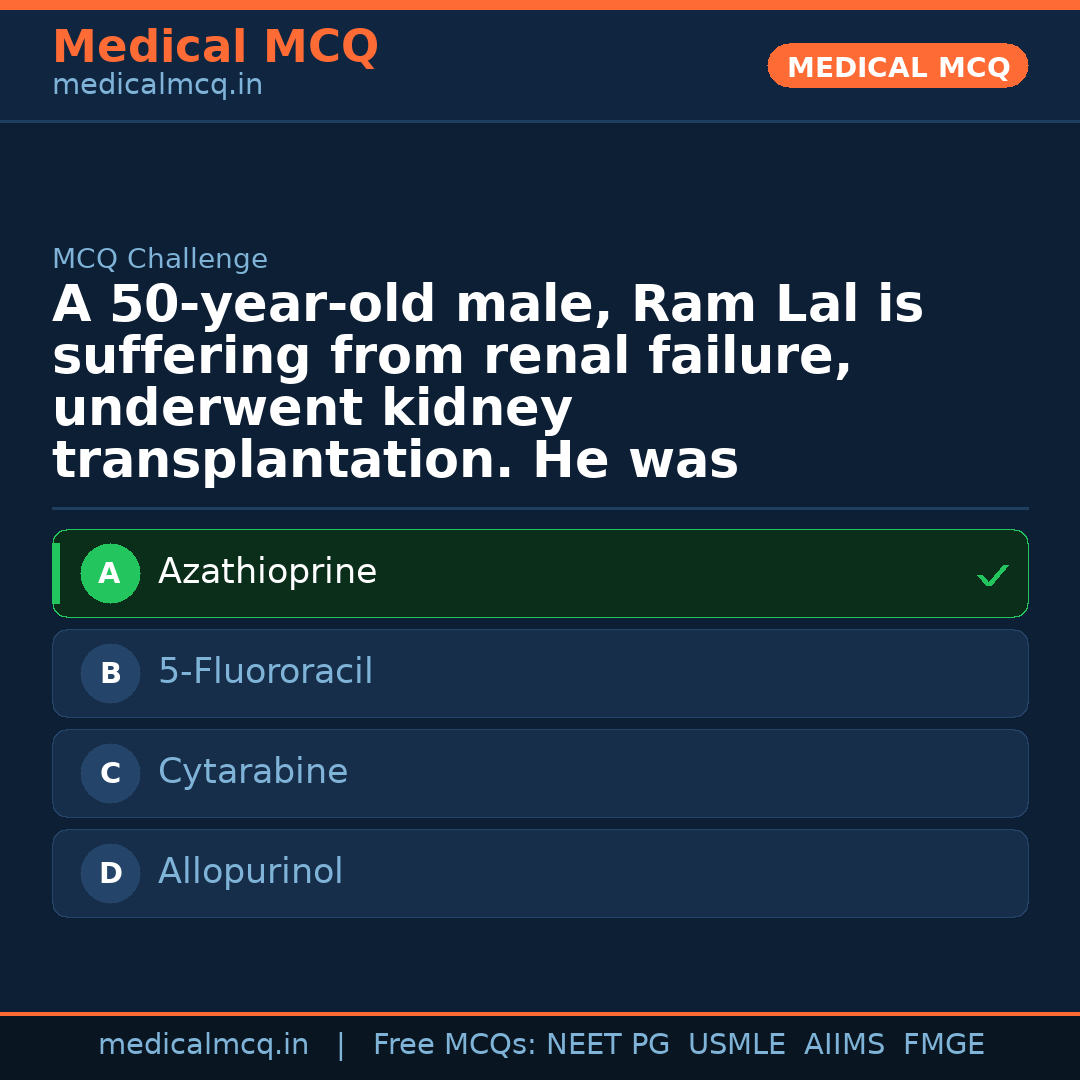 Medical MCQ
medicalmcq.in

MEDICAL MCQ

MCQ Challenge

A 50-year-old male, Ram Lal is suffering from renal failure, underwent kidney transplantation. He was

A Azathioprine ✓

B 5-Fluororacil

C Cytarabine

D Allopurinol

medicalmcq.in | Free MCQs: NEET PG USMLE AIIMS FMGE