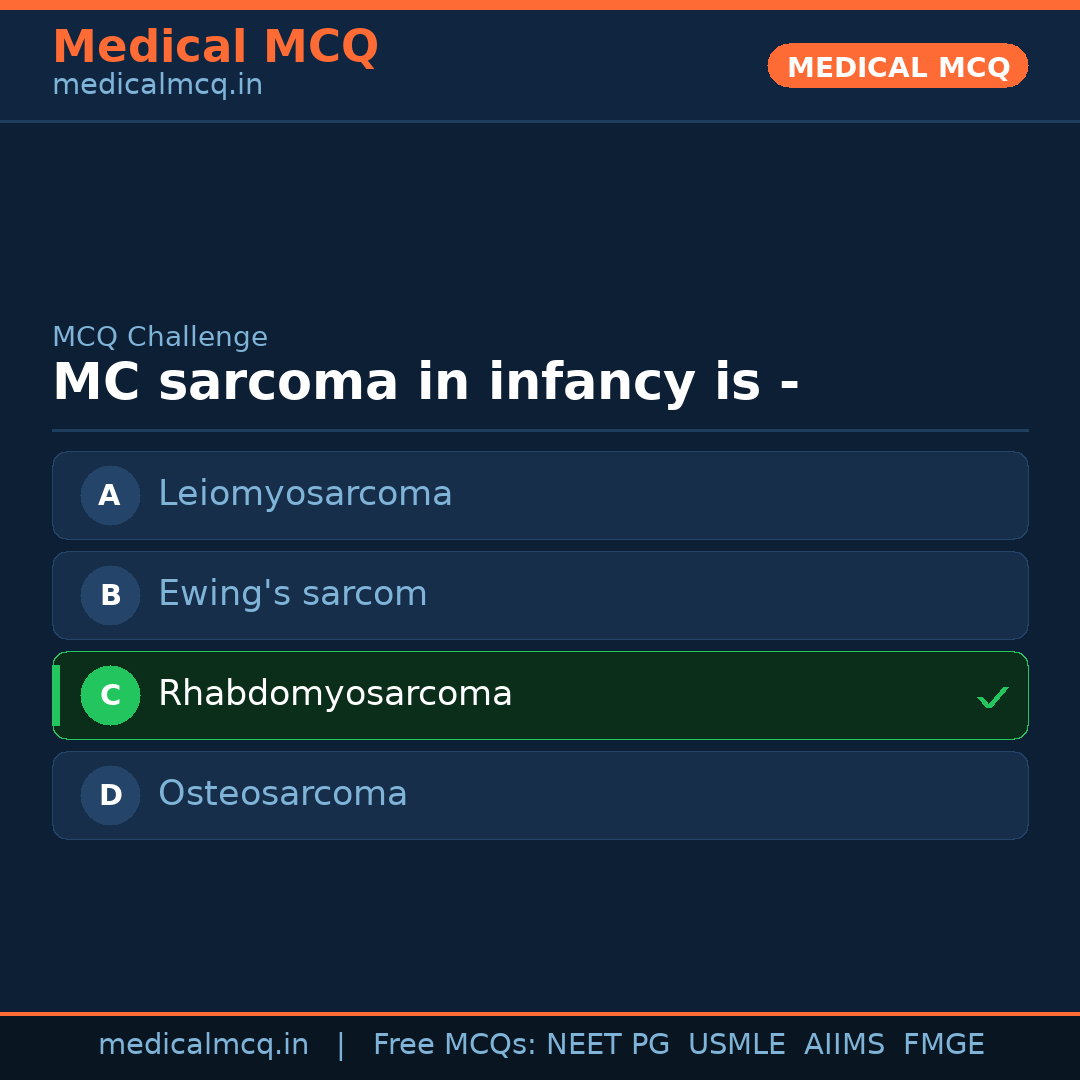 Medical MCQ
medicalmcq.in

MEDICAL MCQ

MCQ Challenge
MC sarcoma in infancy is -

A Leiomyosarcoma

B Ewing's sarcom

C Rhabdomyosarcoma ✓

D Osteosarcoma

medicalmcq.in | Free MCQs: NEET PG USMLE AIIMS FMGE