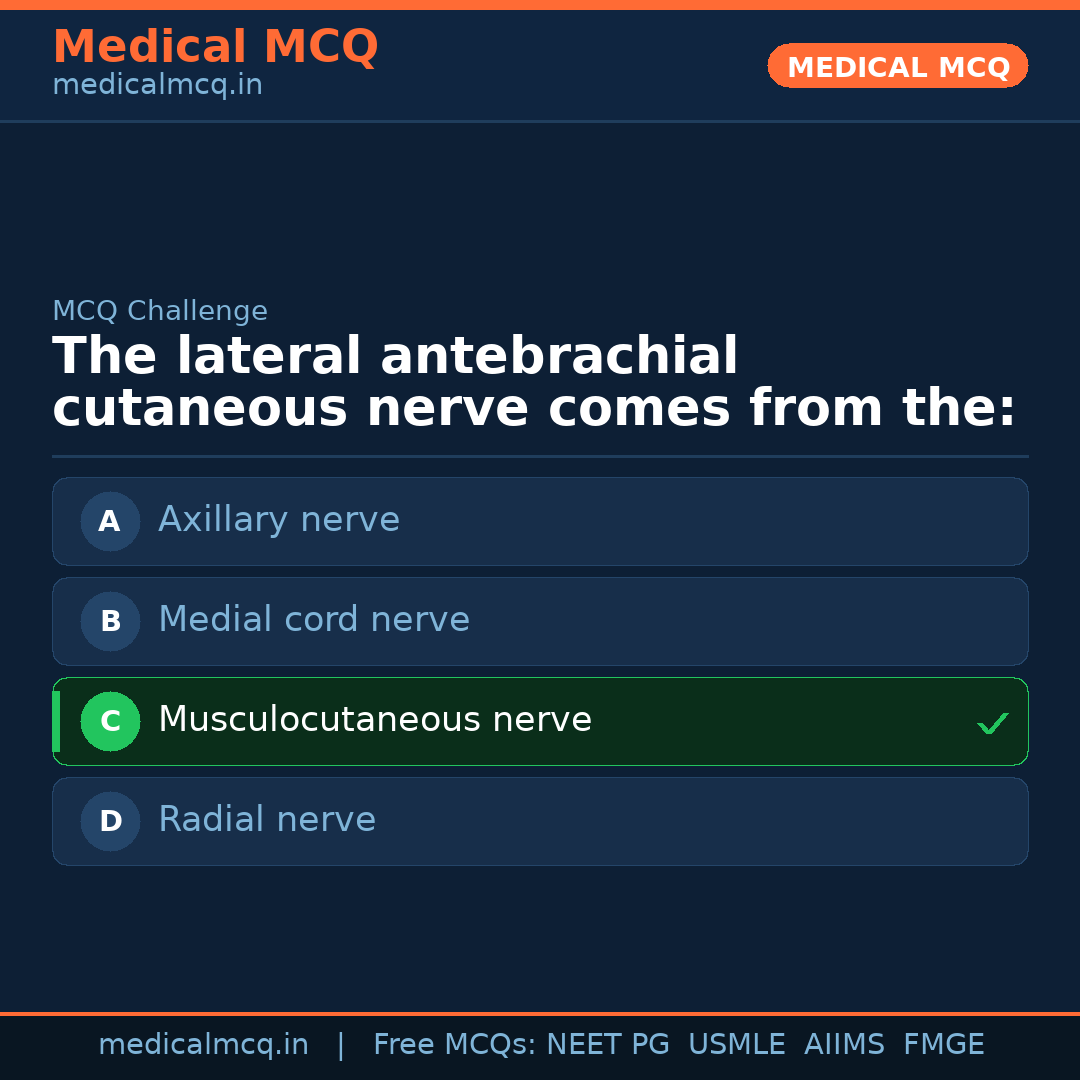 Medical MCQ
medicalmcq.in

MEDICAL MCQ

MCQ Challenge
The lateral antebrachial cutaneous nerve comes from the:

A Axillary nerve

B Medial cord nerve

C Musculocutaneous nerve ✓

D Radial nerve

medicalmcq.in | Free MCQs: NEET PG USMLE AIIMS FMGE