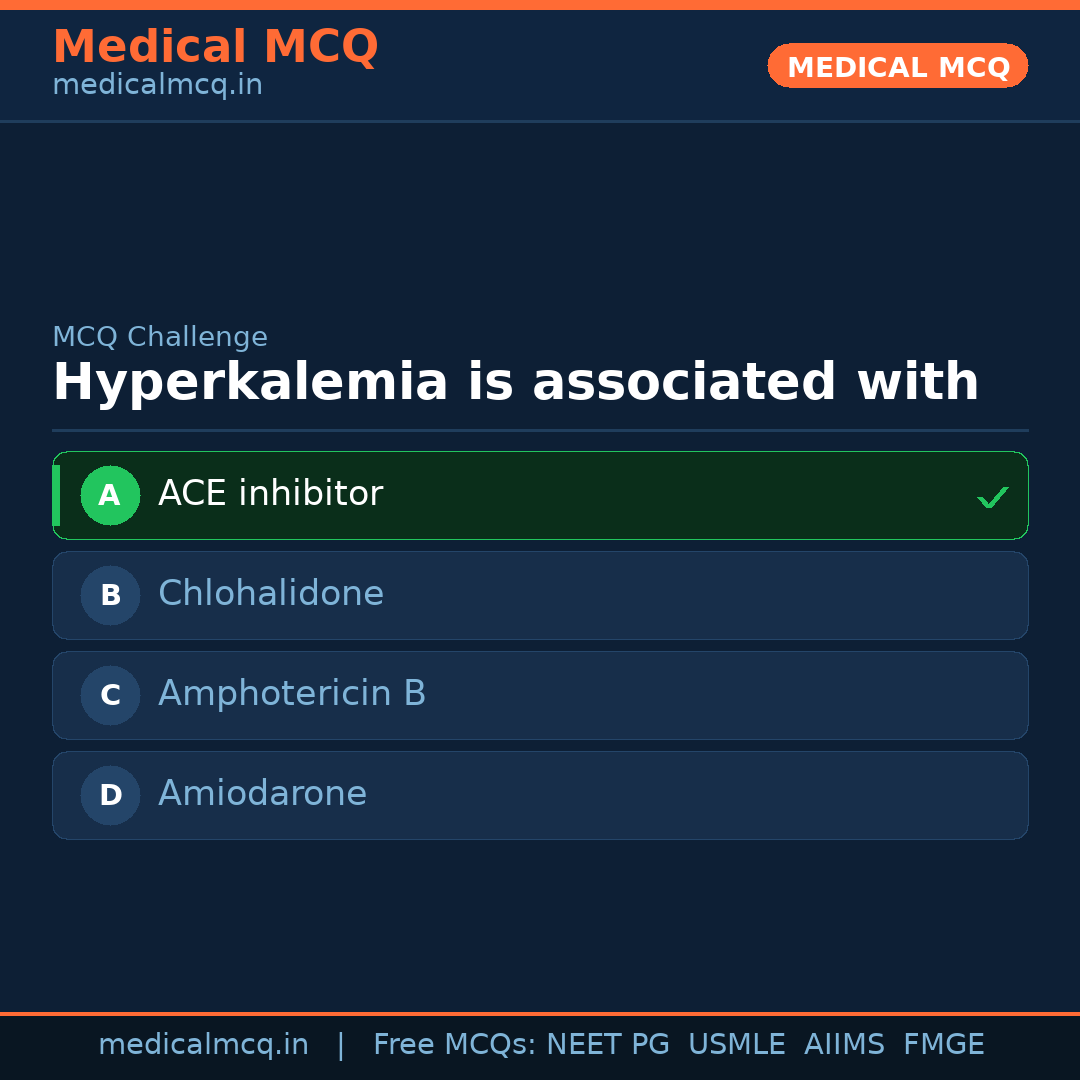 Medical MCQ
medicalmcq.in

MEDICAL MCQ

MCQ Challenge

Hyperkalemia is associated with

A ACE inhibitor ✓

B Chlohalidone

C Amphotericin B

D Amiodarone

medicalmcq.in | Free MCQs: NEET PG USMLE AIIMS FMGE