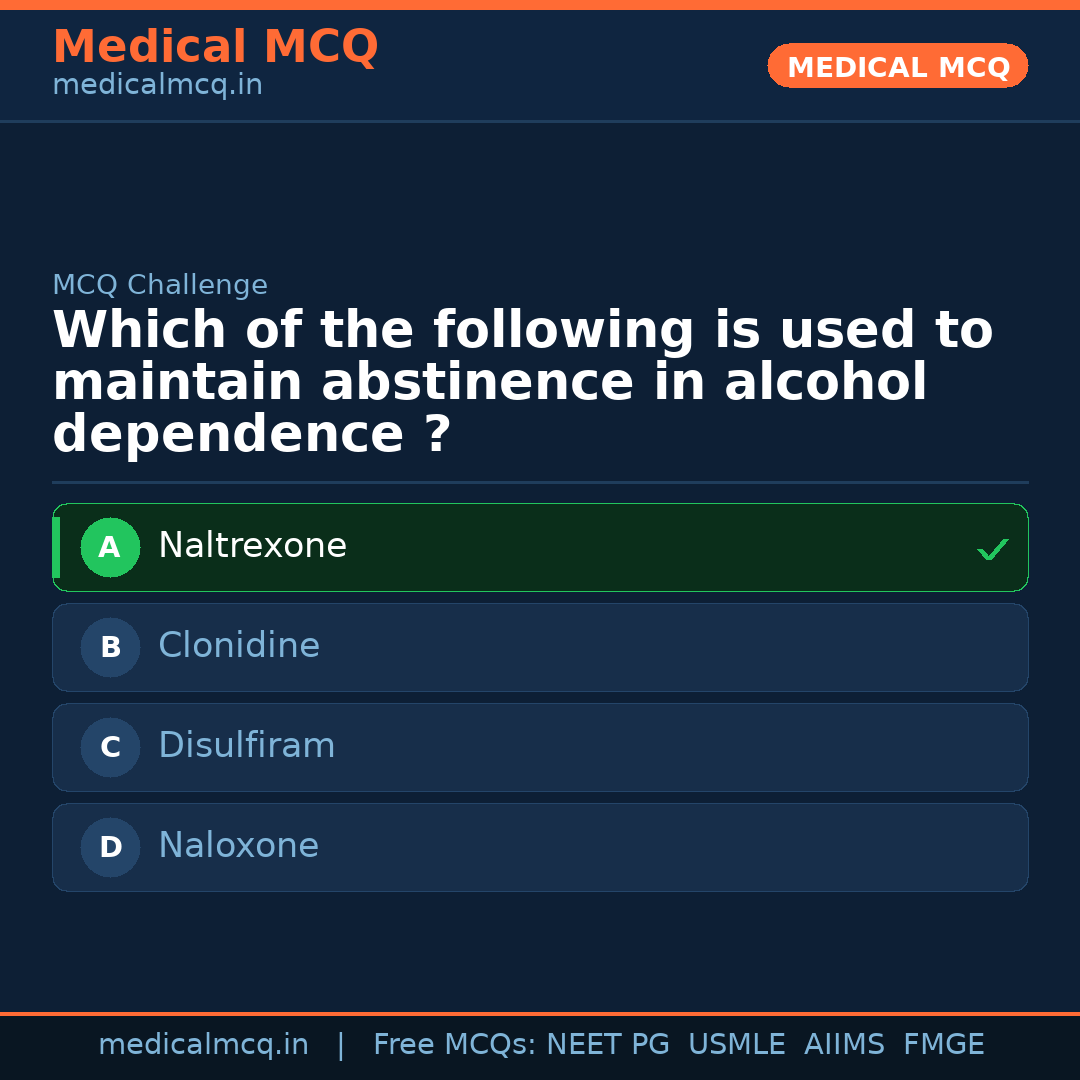 Medical MCQ
medicalmcq.in

MEDICAL MCQ

MCQ Challenge

Which of the following is used to maintain abstinence in alcohol dependence ?

A Naltrexone ✓

B Clonidine

C Disulfiram

D Naloxone

medicalmcq.in | Free MCQs: NEET PG USMLE AIIMS FMGE