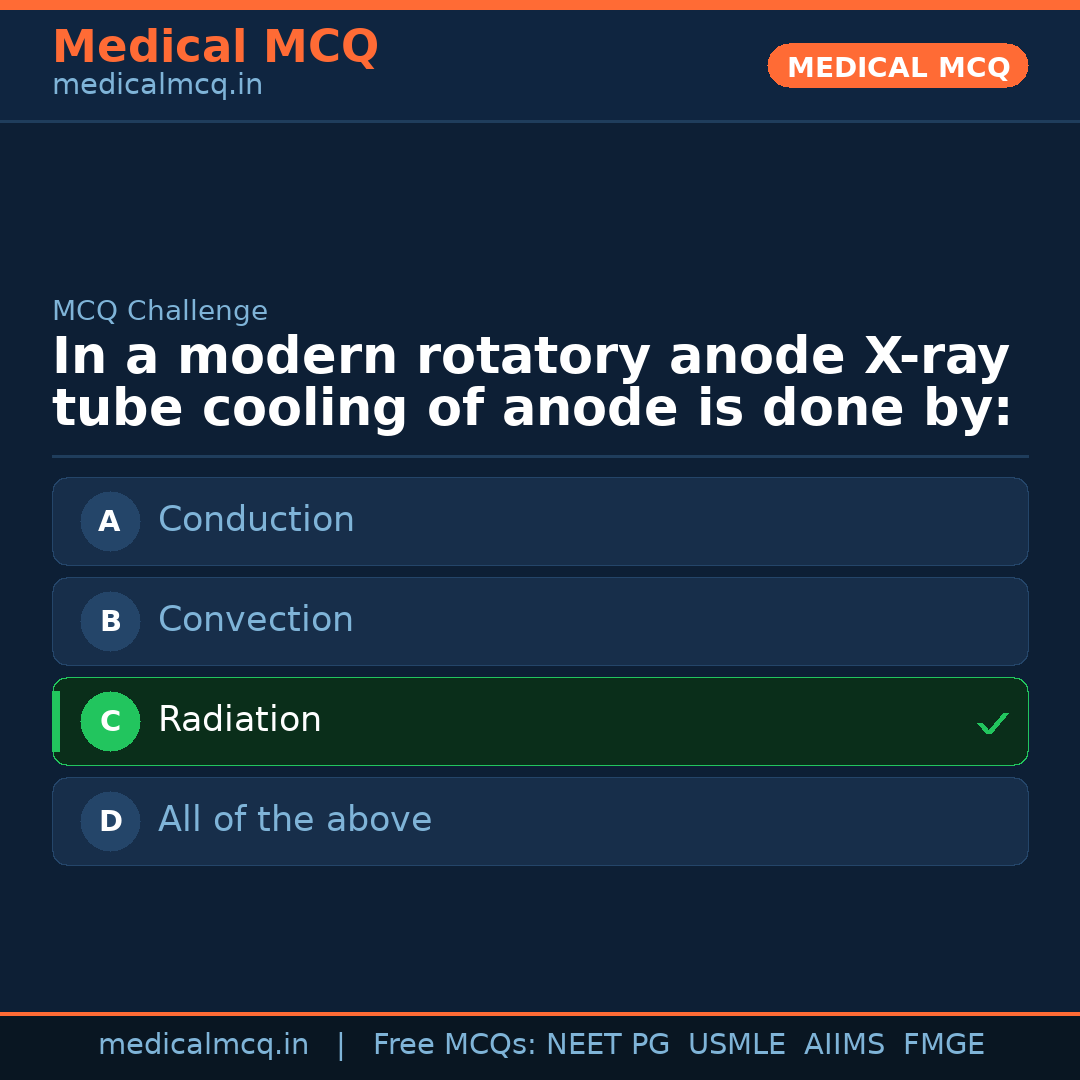 Medical MCQ
medicalmcq.in

MEDICAL MCQ

MCQ Challenge

In a modern rotatory anode X-ray tube cooling of anode is done by:

A Conduction

B Convection

C Radiation ✓

D All of the above

medicalmcq.in | Free MCQs: NEET PG USMLE AIIMS FMGE