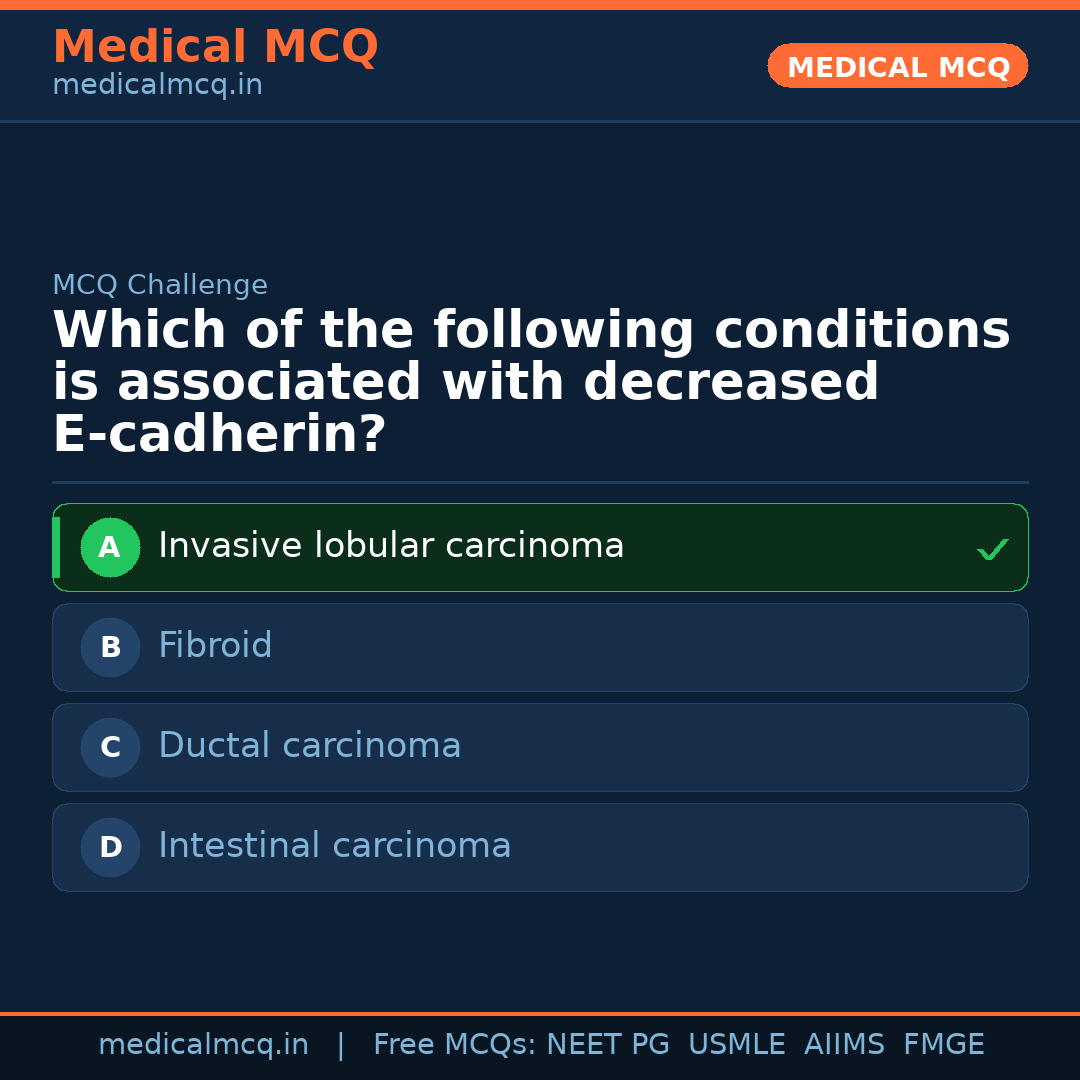 Medical MCQ
medicalmcq.in

MEDICAL MCQ

MCQ Challenge

Which of the following conditions is associated with decreased E-cadherin?

A Invasive lobular carcinoma ✓

B Fibroid

C Ductal carcinoma

D Intestinal carcinoma

medicalmcq.in | Free MCQs: NEET PG USMLE AIIMS FMGE