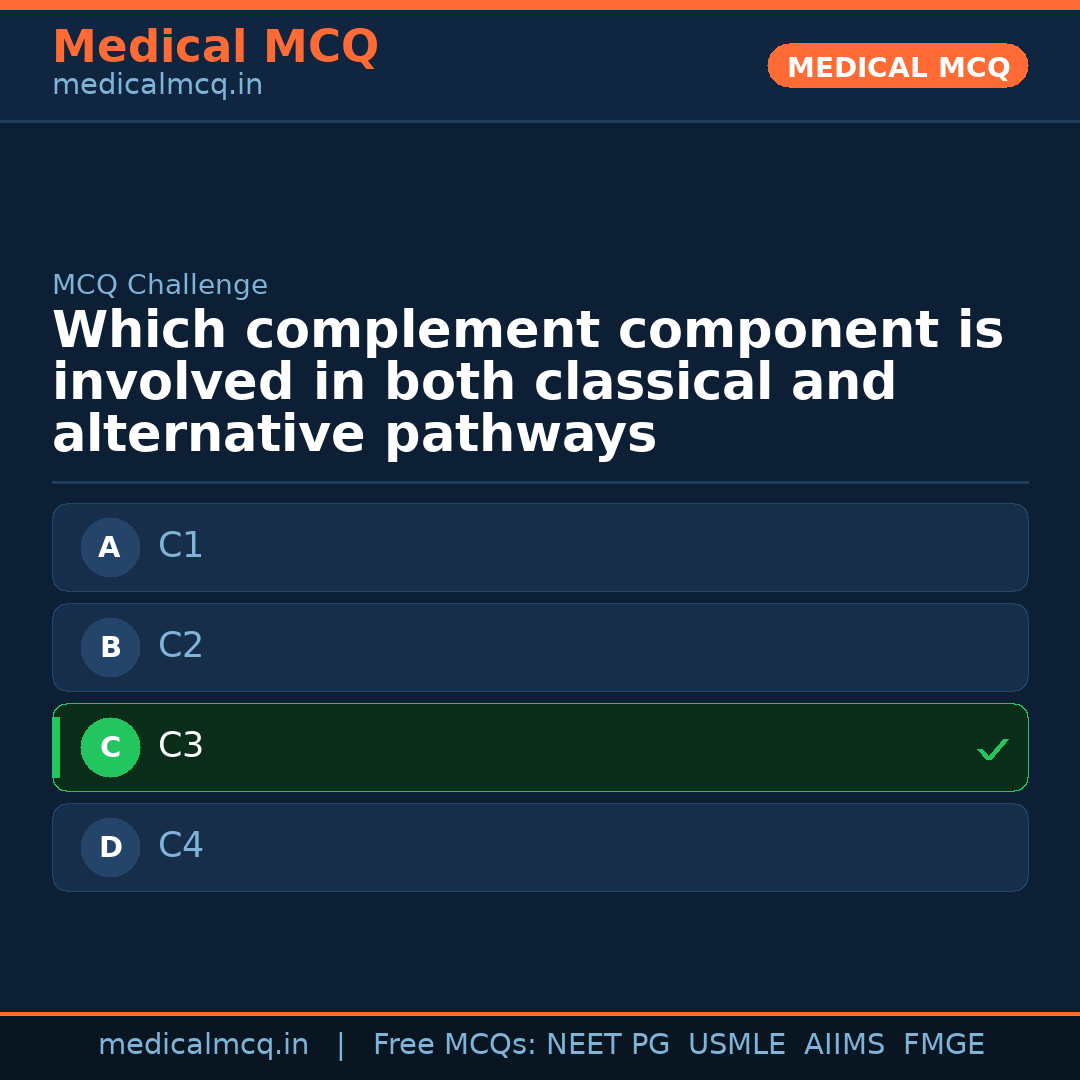 Medical MCQ
medicalmcq.in

MEDICAL MCQ

MCQ Challenge

Which complement component is involved in both classical and alternative pathways

A C1

B C2

C C3 ✓

D C4

medicalmcq.in | Free MCQs: NEET PG USMLE AIIMS FMGE