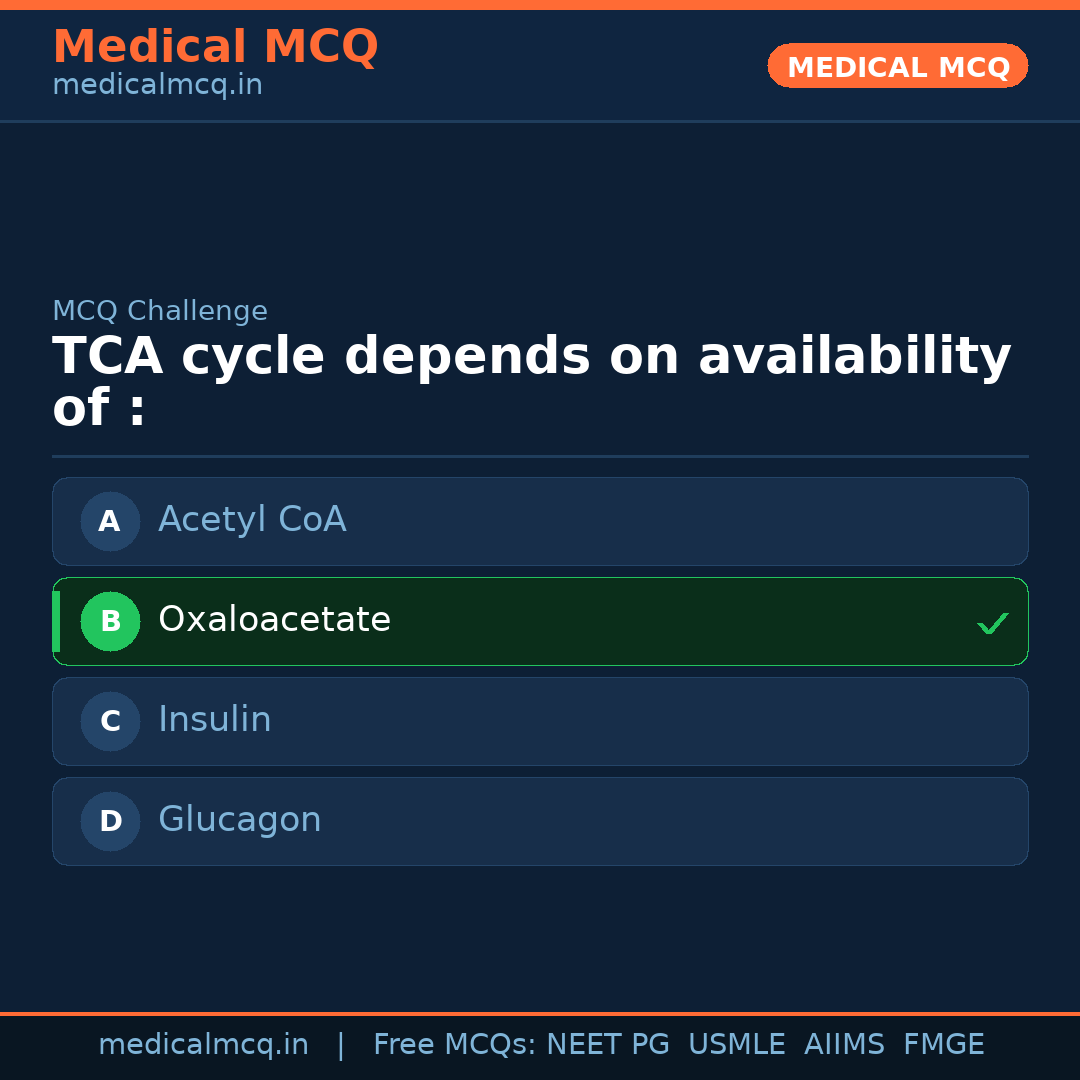 Medical MCQ
medicalmcq.in

MEDICAL MCQ

MCQ Challenge

TCA cycle depends on availability of :

A Acetyl CoA

B Oxaloacetate ✓

C Insulin

D Glucagon

medicalmcq.in | Free MCQs: NEET PG USMLE AIIMS FMGE