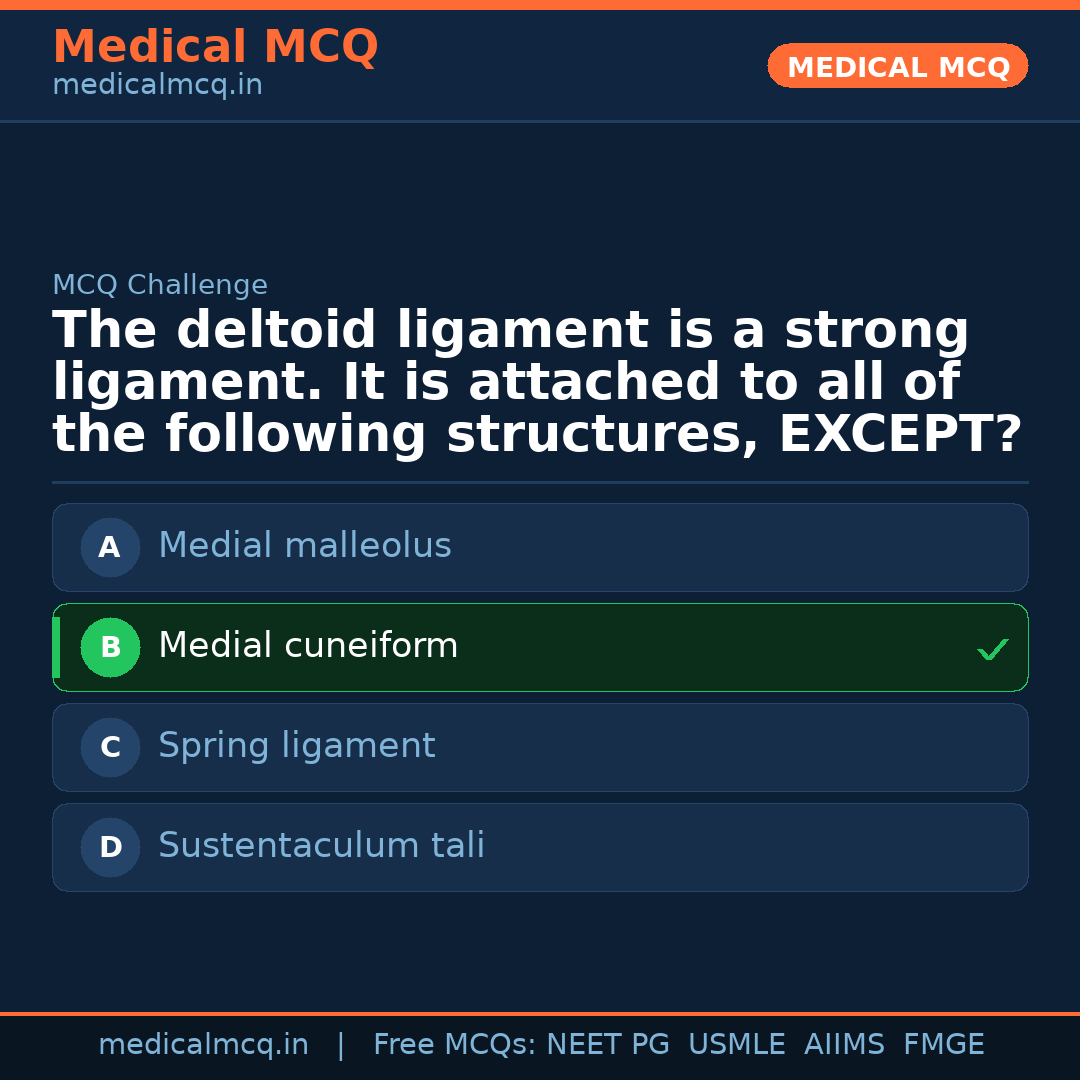 Medical MCQ
medicalmcq.in

MEDICAL MCQ

MCQ Challenge

The deltoid ligament is a strong ligament. It is attached to all of the following structures, EXCEPT?

A Medial malleolus

B Medial cuneiform ✓

C Spring ligament

D Sustentaculum tali

medicalmcq.in | Free MCQs: NEET PG USMLE AIIMS FMGE