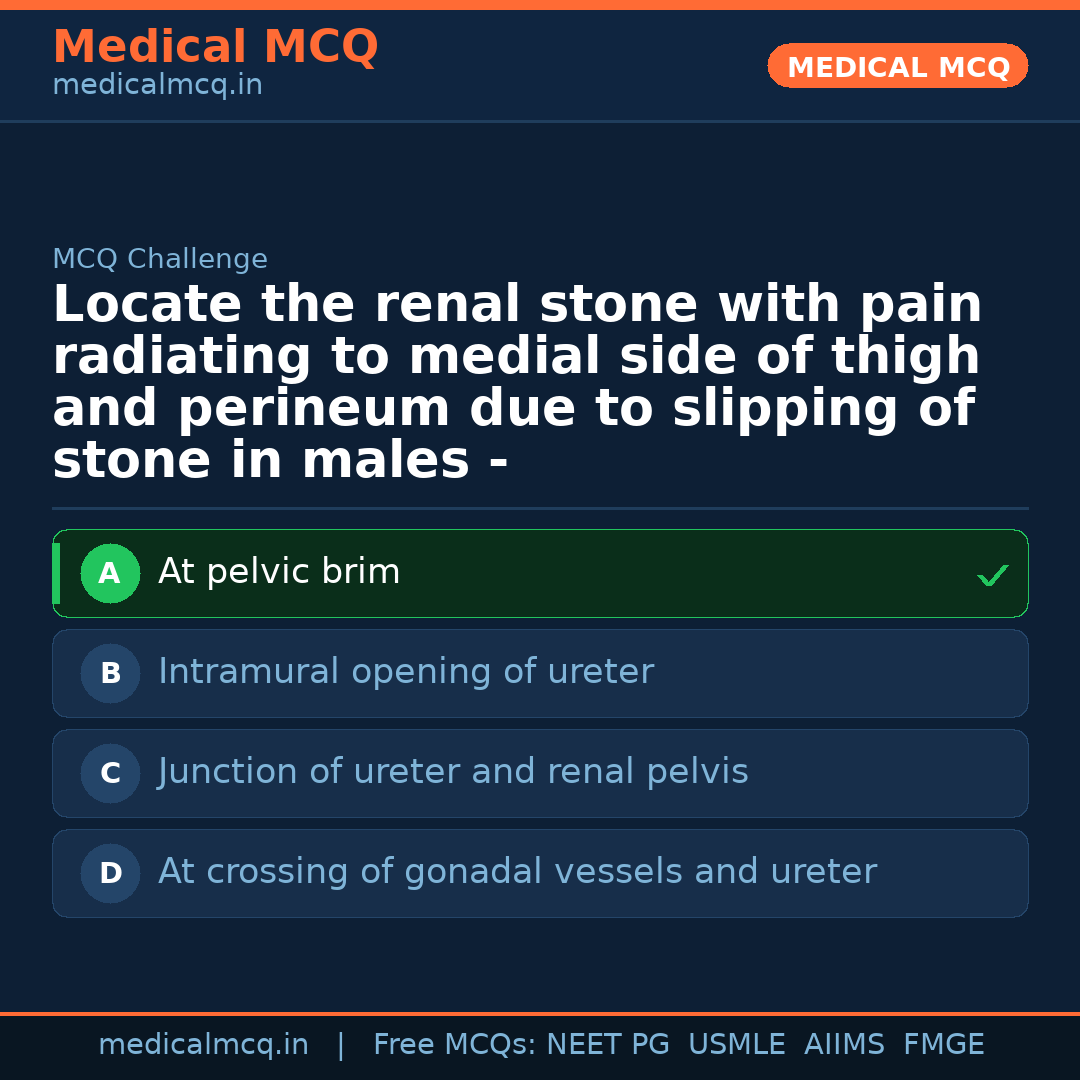 Medical MCQ
medicalmcq.in

MEDICAL MCQ

MCQ Challenge

Locate the renal stone with pain radiating to medial side of thigh and perineum due to slipping of stone in males -

A At pelvic brim ✓

B Intramural opening of ureter

C Junction of ureter and renal pelvis

D At crossing of gonadal vessels and ureter

medicalmcq.in | Free MCQs: NEET PG USMLE AIIMS FMGE