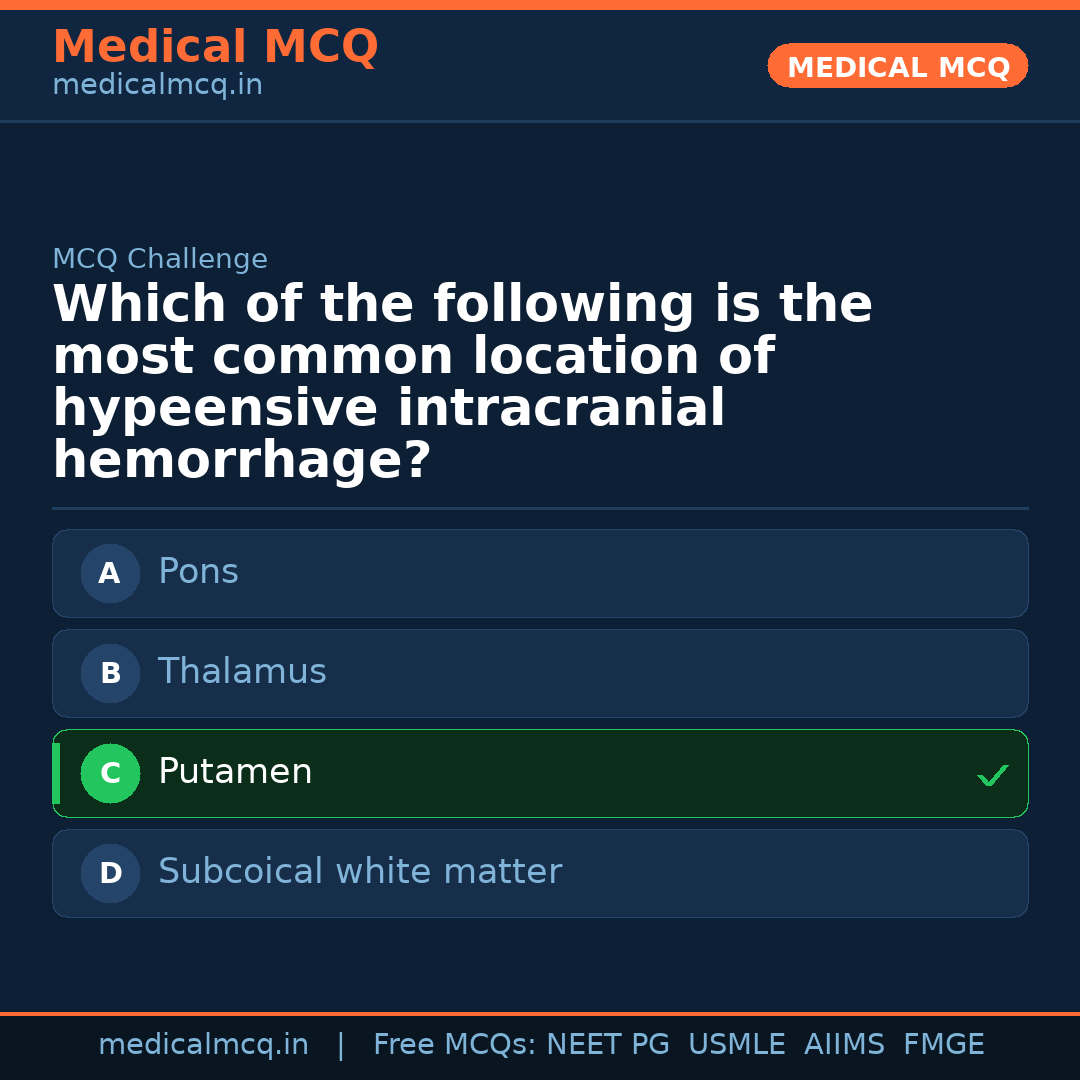 Medical MCQ
medicalmcq.in

MEDICAL MCQ

MCQ Challenge

Which of the following is the most common location of hypeensive intracranial hemorrhage?

A Pons

B Thalamus

C Putamen ✓

D Subcoical white matter

medicalmcq.in | Free MCQs: NEET PG USMLE AIIMS FMGE