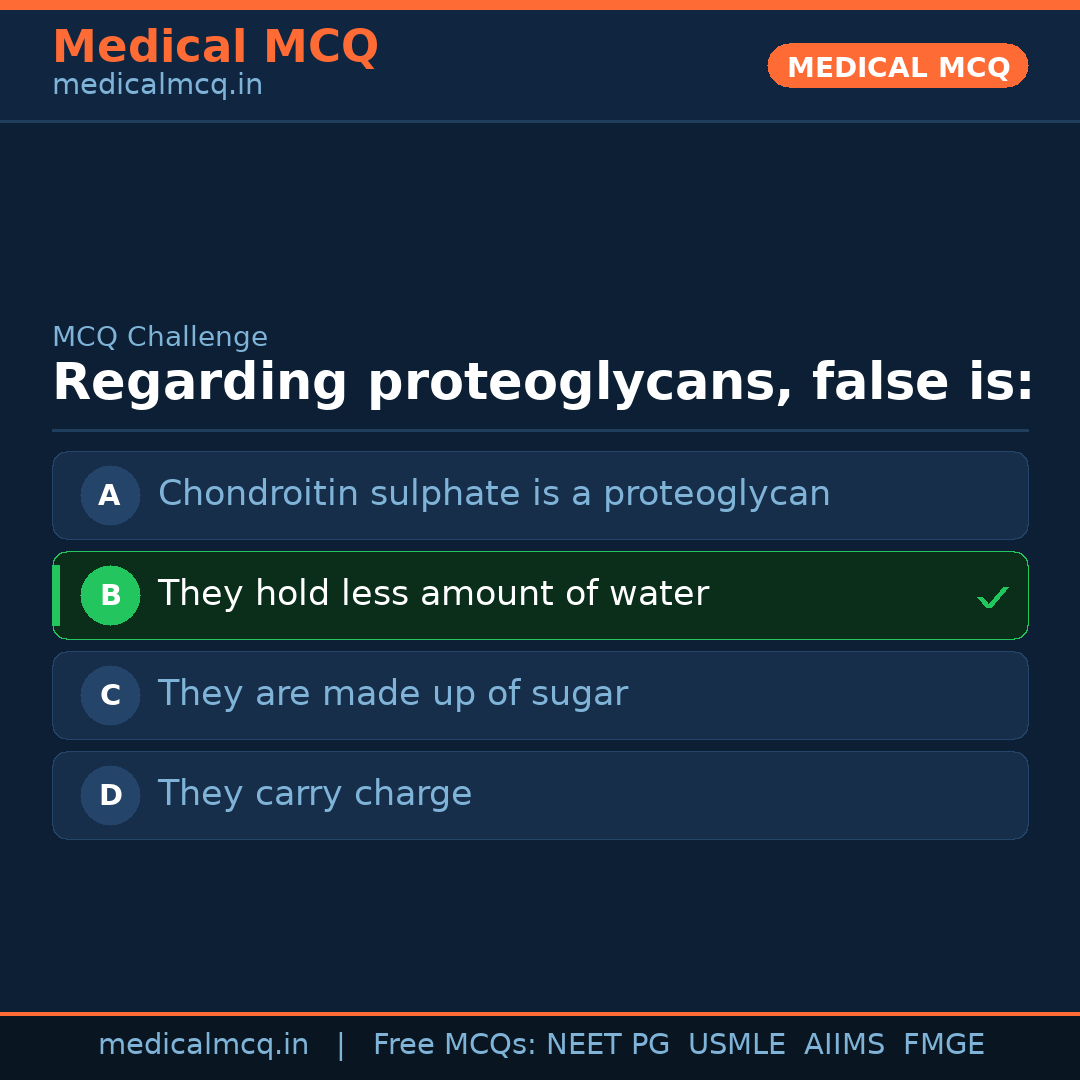 Medical MCQ
medicalmcq.in

MEDICAL MCQ

MCQ Challenge

Regarding proteoglycans, false is:

A Chondroitin sulphate is a proteoglycan

B They hold less amount of water ✓

C They are made up of sugar

D They carry charge

medicalmcq.in | Free MCQs: NEET PG USMLE AIIMS FMGE