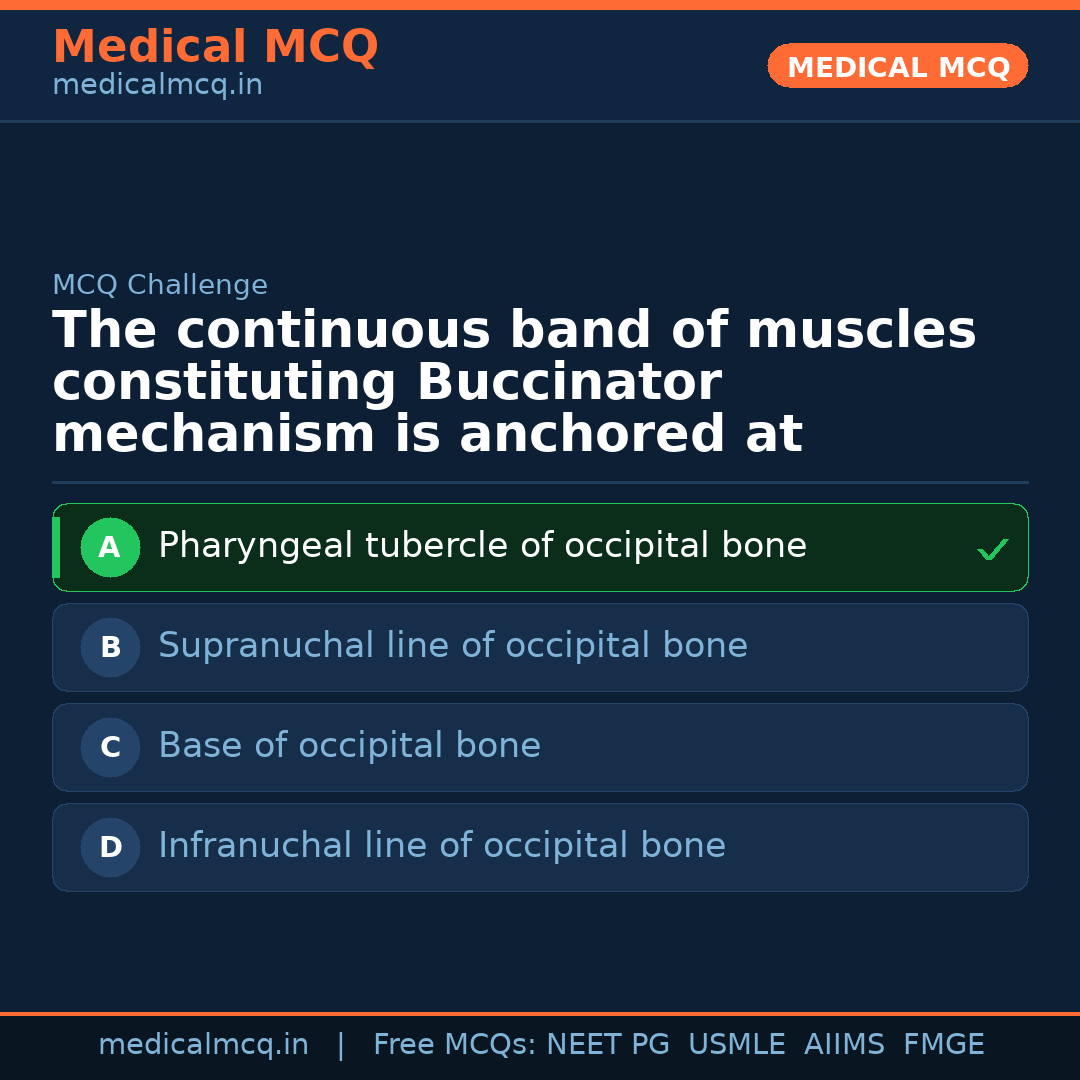 Medical MCQ
medicalmcq.in

MEDICAL MCQ

MCQ Challenge

The continuous band of muscles constituting Buccinator mechanism is anchored at

A Pharyngeal tubercle of occipital bone ✓

B Supranuchal line of occipital bone

C Base of occipital bone

D Infranuchal line of occipital bone

medicalmcq.in | Free MCQs: NEET PG USMLE AIIMS FMGE