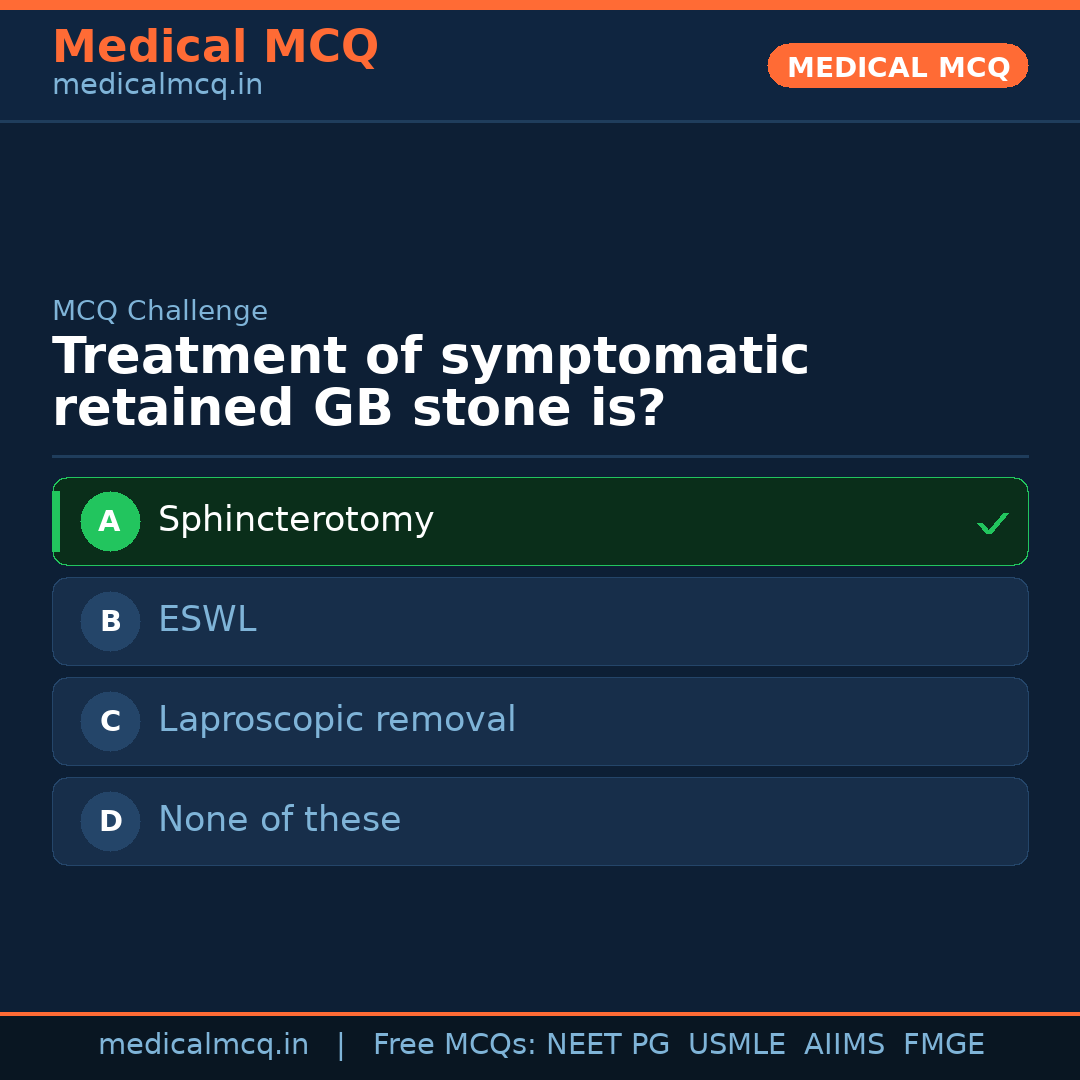 Medical MCQ
medicalmcq.in

MEDICAL MCQ

MCQ Challenge

Treatment of symptomatic retained GB stone is?

A Sphincterotomy ✓

B ESWL

C Laproscopic removal

D None of these

medicalmcq.in | Free MCQs: NEET PG USMLE AIIMS FMGE