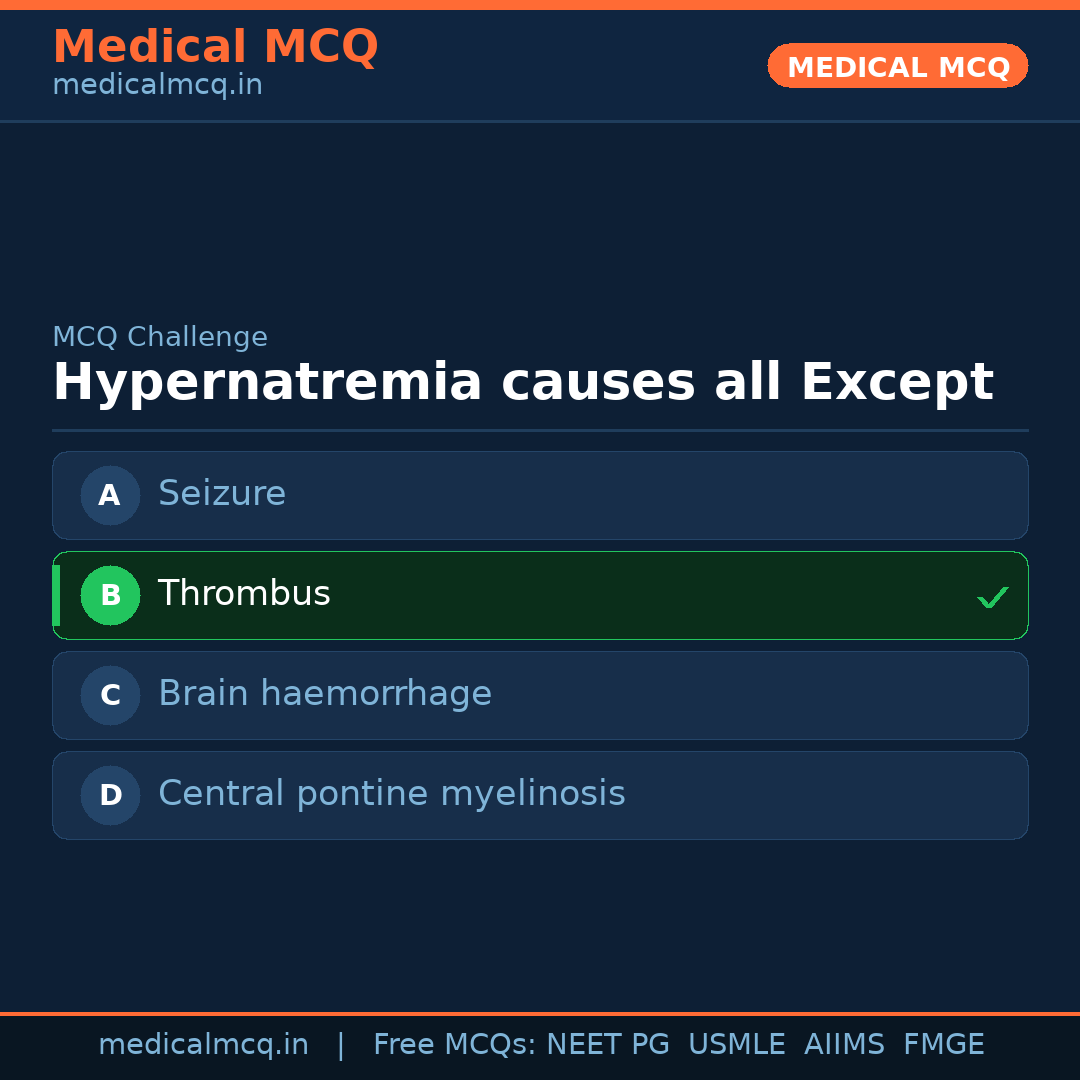 Medical MCQ
medicalmcq.in

MEDICAL MCQ

MCQ Challenge

Hypernatremia causes all Except

A Seizure

B Thrombus ✓

C Brain haemorrhage

D Central pontine myelinosis

medicalmcq.in | Free MCQs: NEET PG USMLE AIIMS FMGE