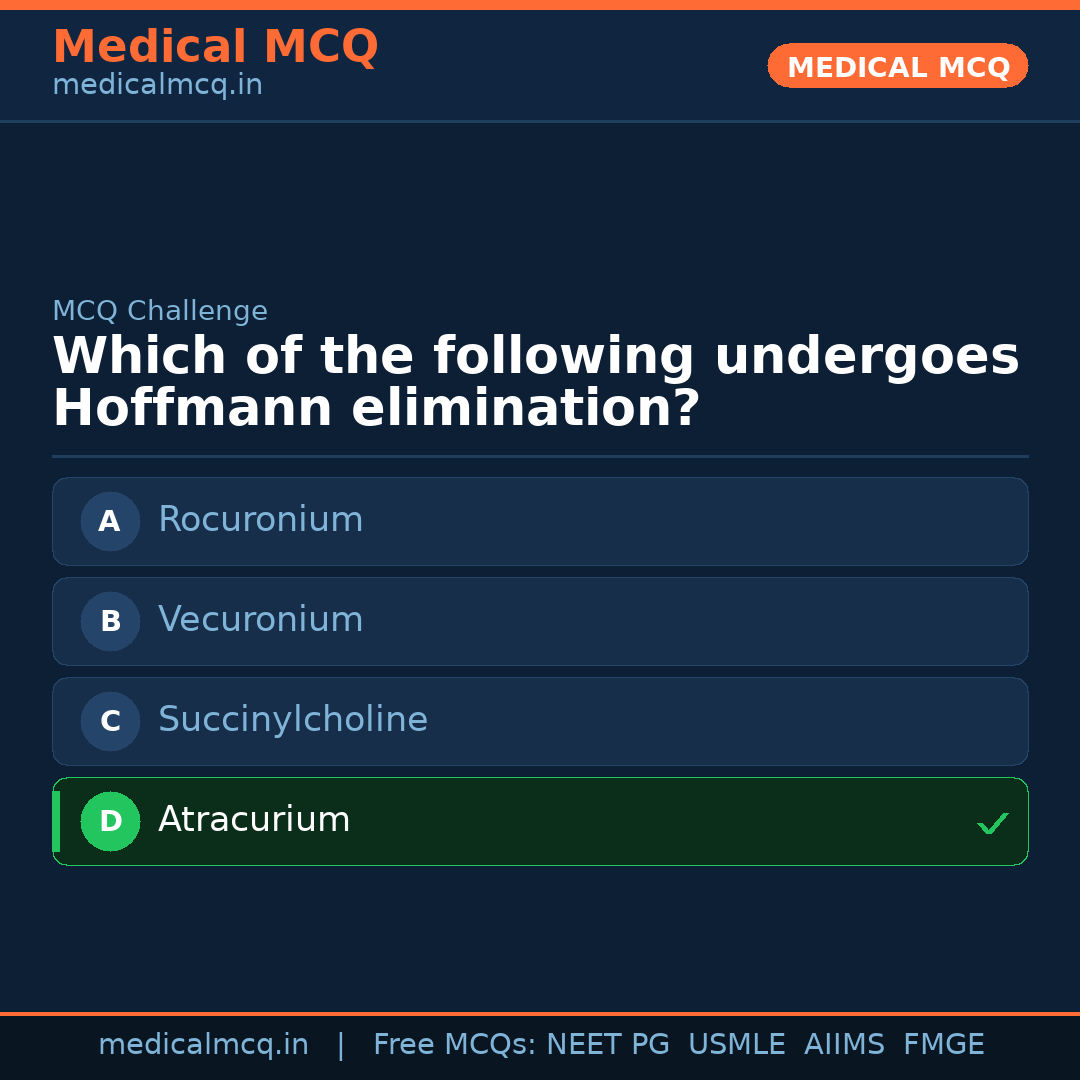 Medical MCQ
medicalmcq.in

MEDICAL MCQ

MCQ Challenge

Which of the following undergoes Hoffmann elimination?

A Rocuronium

B Vecuronium

C Succinylcholine

D Atracurium ✓

medicalmcq.in | Free MCQs: NEET PG USMLE AIIMS FMGE