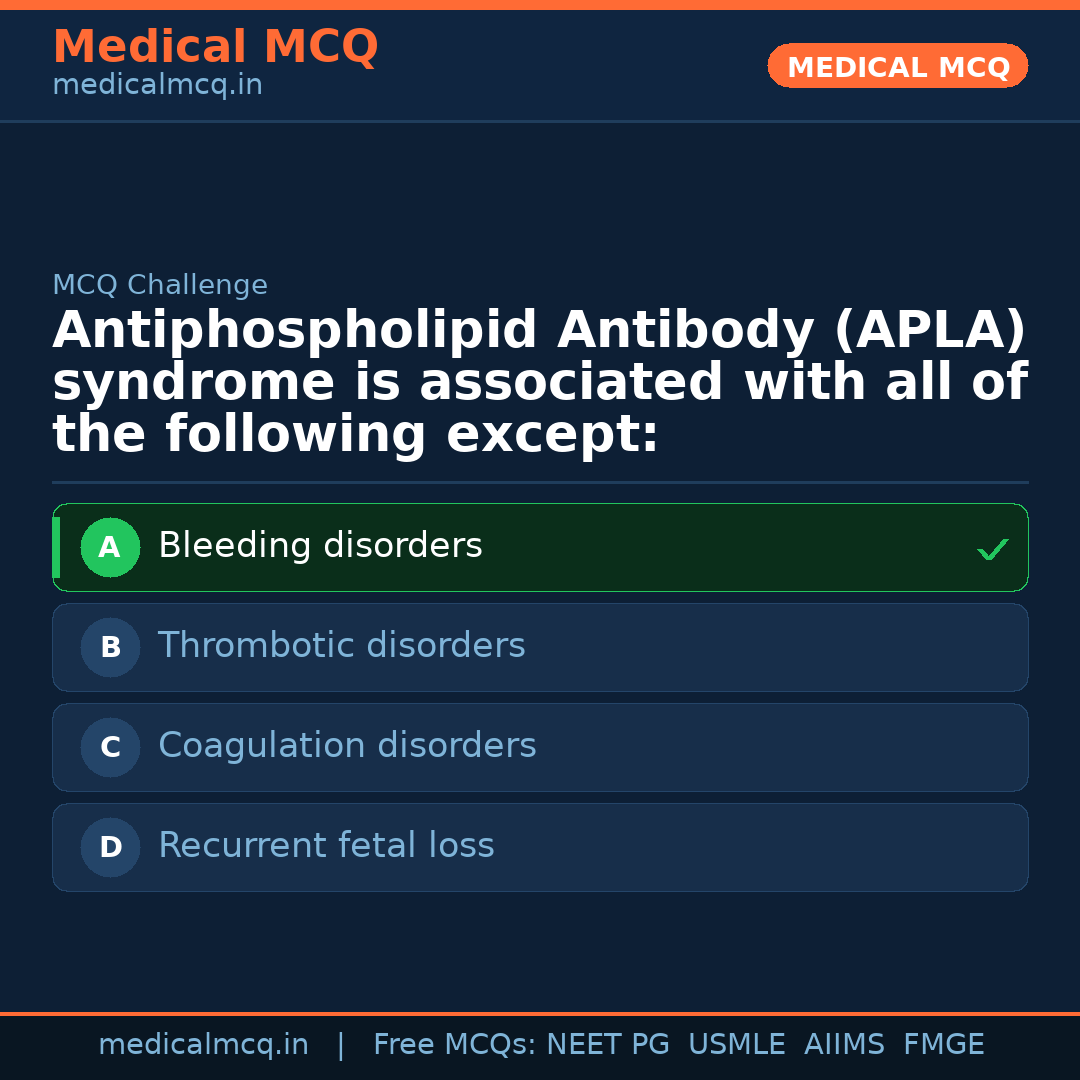 Medical MCQ
medicalmcq.in

MEDICAL MCQ

MCQ Challenge

Antiphospholipid Antibody (APLA) syndrome is associated with all of the following except:

A Bleeding disorders ✓

B Thrombotic disorders

C Coagulation disorders

D Recurrent fetal loss

medicalmcq.in | Free MCQs: NEET PG USMLE AIIMS FMGE