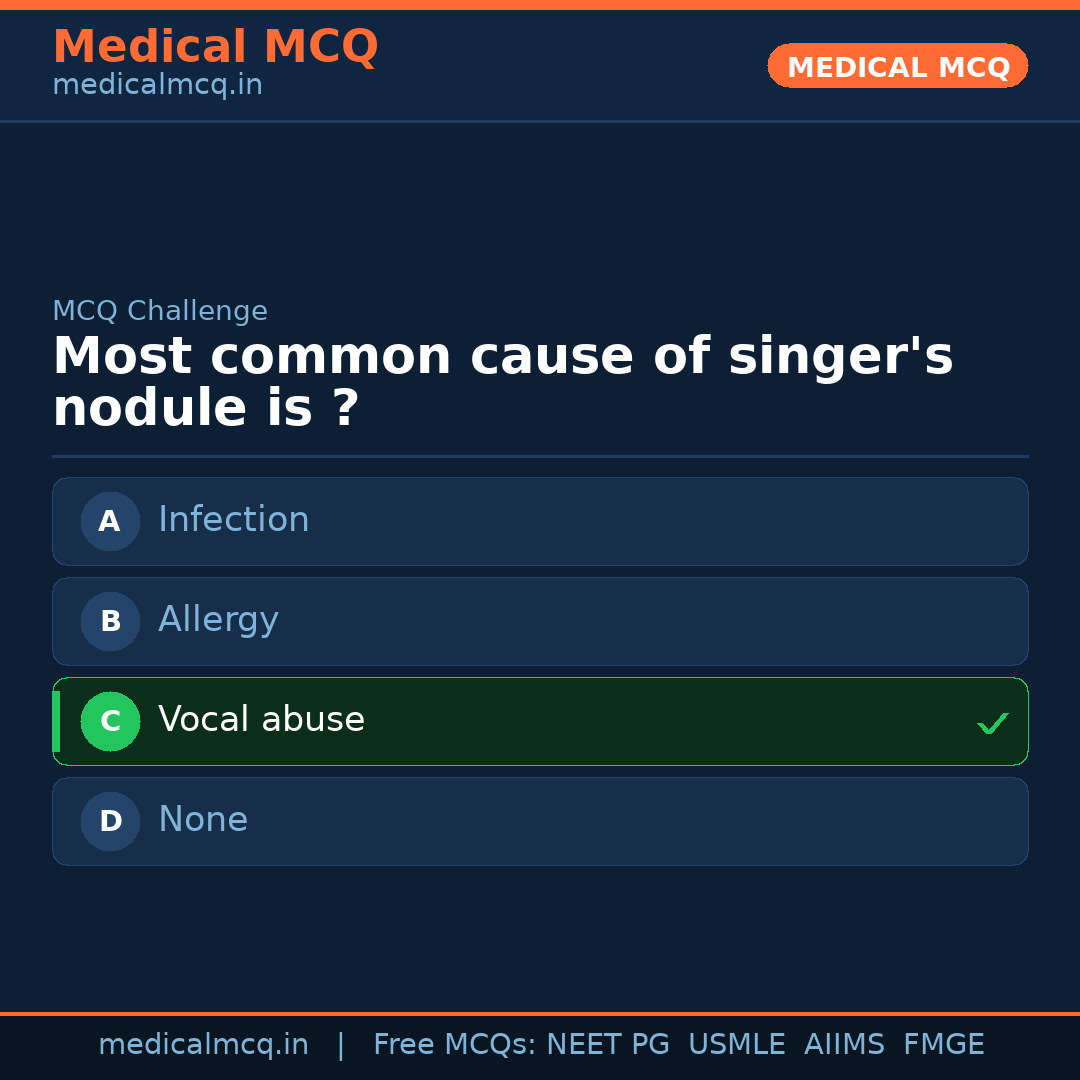 Medical MCQ
medicalmcq.in

MEDICAL MCQ

MCQ Challenge

Most common cause of singer's nodule is ?

A Infection

B Allergy

C Vocal abuse ✓

D None

medicalmcq.in | Free MCQs: NEET PG USMLE AIIMS FMGE