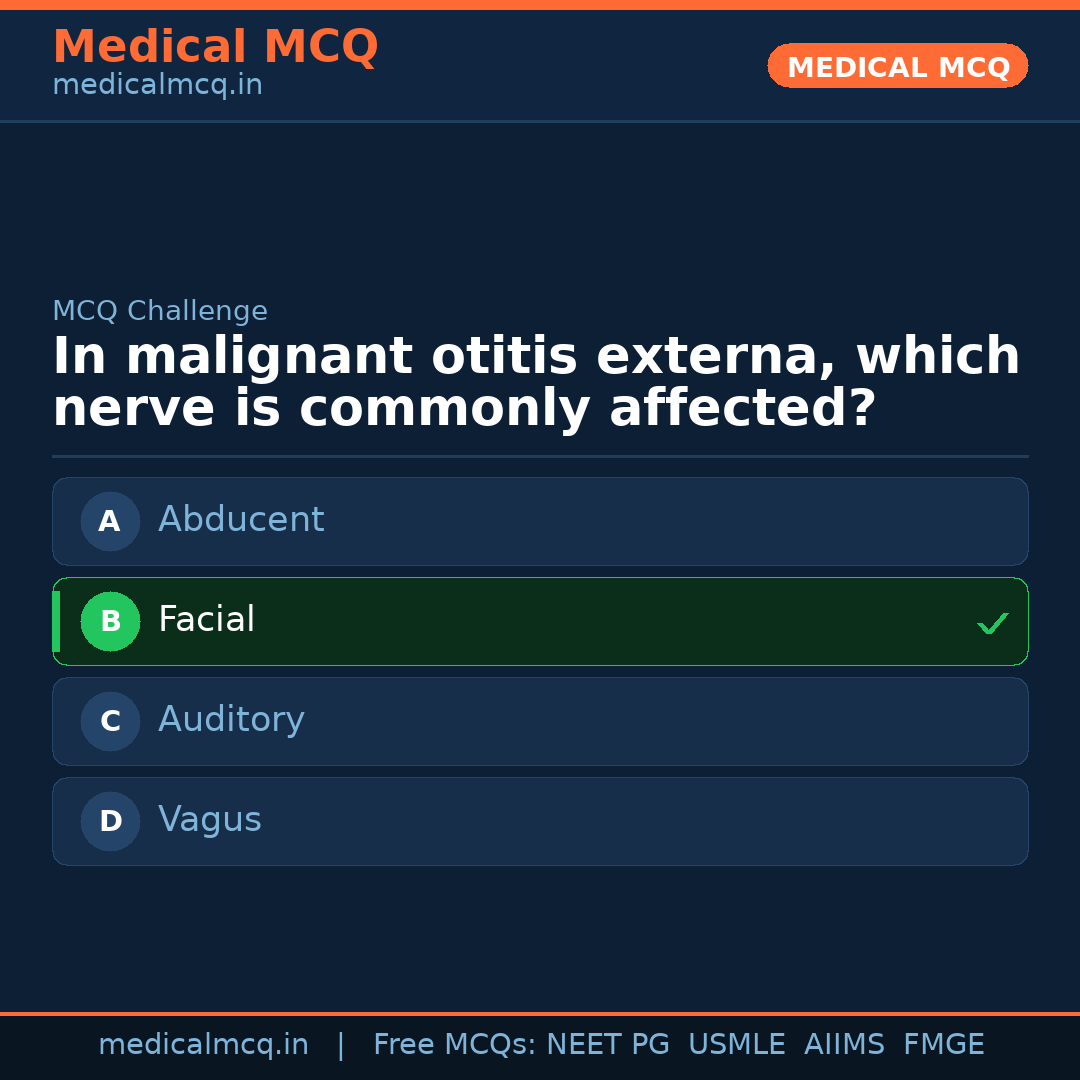 Medical MCQ
medicalmcq.in

MEDICAL MCQ

MCQ Challenge

In malignant otitis externa, which nerve is commonly affected?

A Abducent

B Facial ✓

C Auditory

D Vagus

medicalmcq.in | Free MCQs: NEET PG USMLE AIIMS FMGE