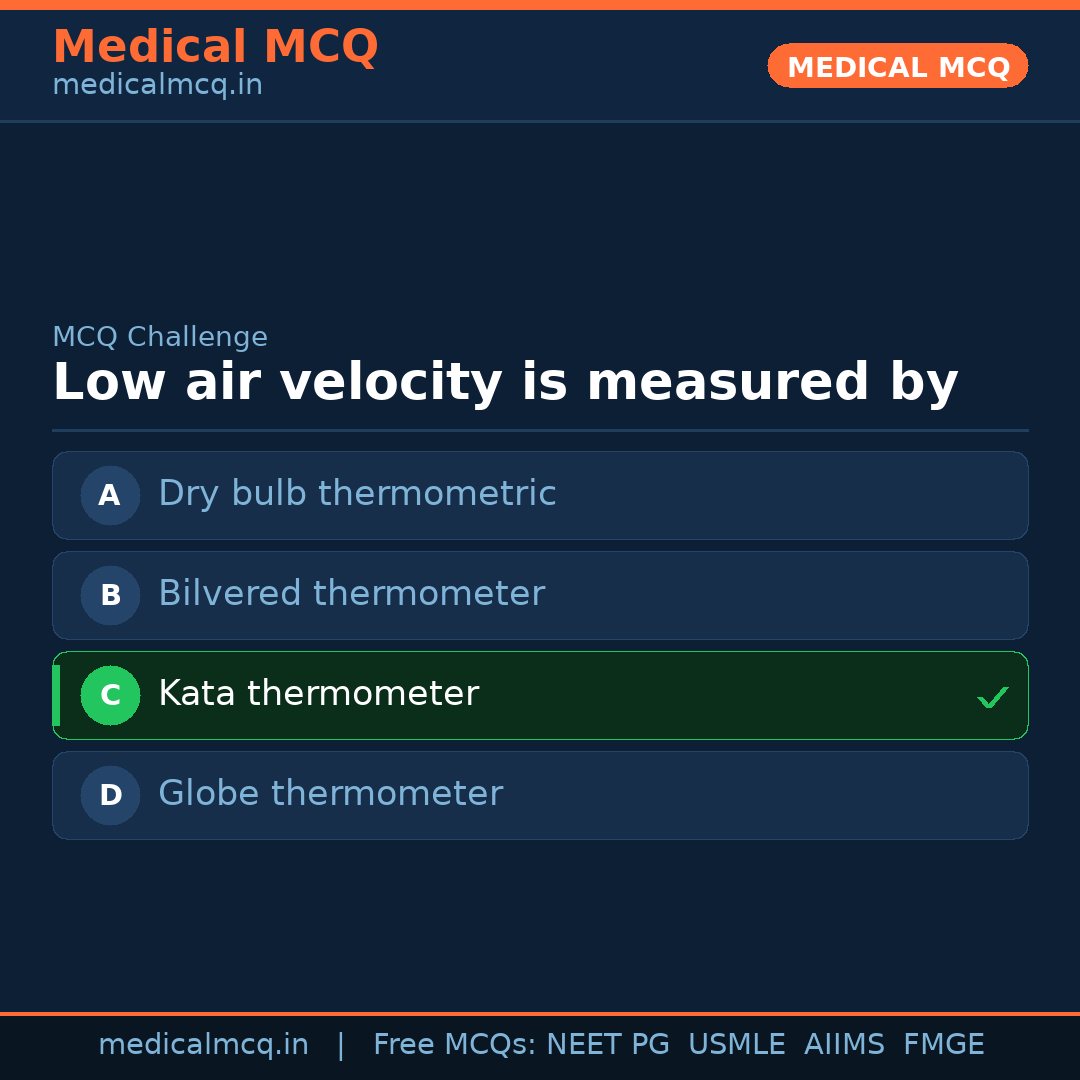 Medical MCQ
medicalmcq.in

MEDICAL MCQ

MCQ Challenge
Low air velocity is measured by

A Dry bulb thermometric

B Bilvered thermometer

C Kata thermometer ✓

D Globe thermometer

medicalmcq.in | Free MCQs: NEET PG USMLE AIIMS FMGE