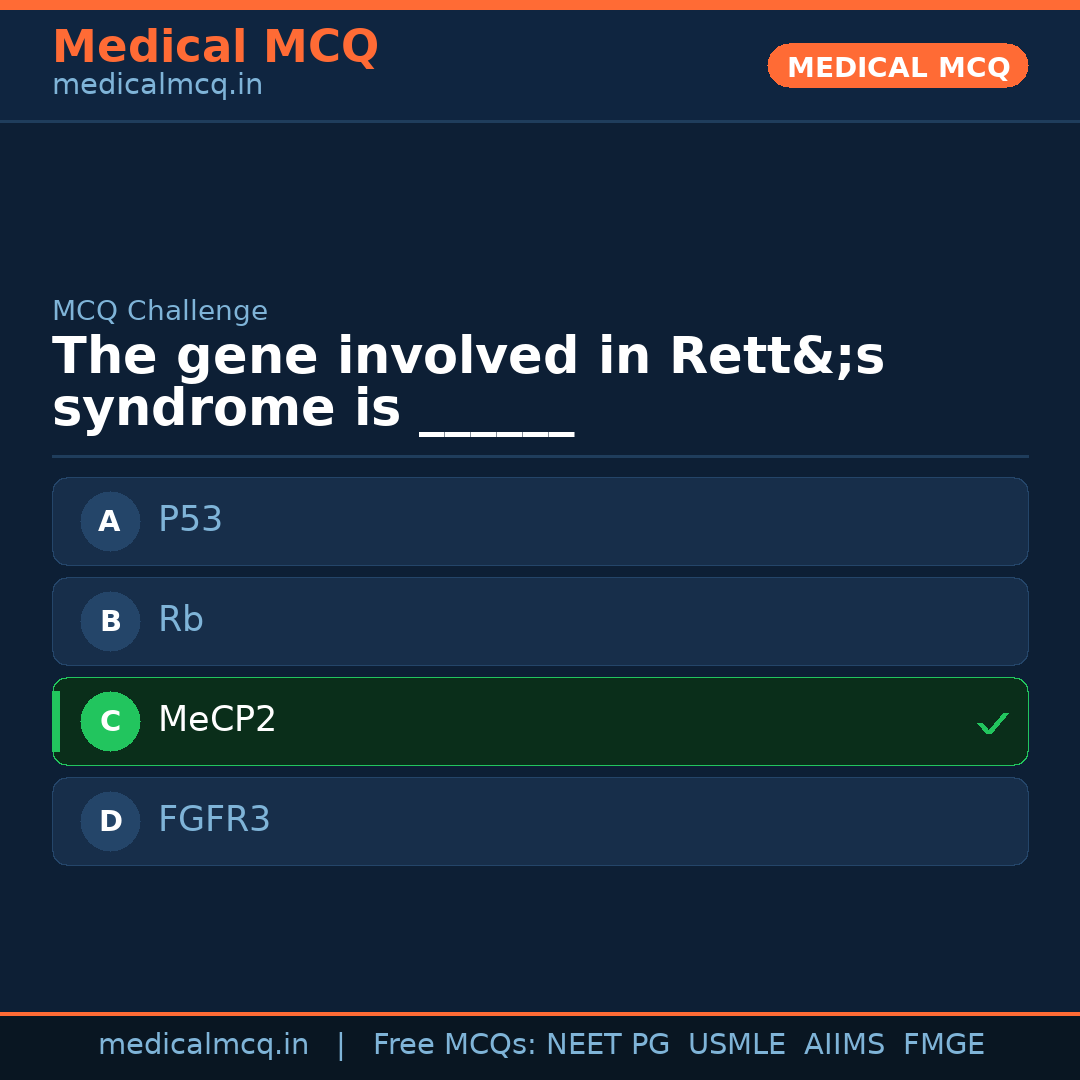 Medical MCQ
medicalmcq.in

MEDICAL MCQ

MCQ Challenge

The gene involved in Rett&;s syndrome is ____

A P53

B Rb

C MeCP2 ✓

D FGFR3

medicalmcq.in | Free MCQs: NEET PG USMLE AIIMS FMGE