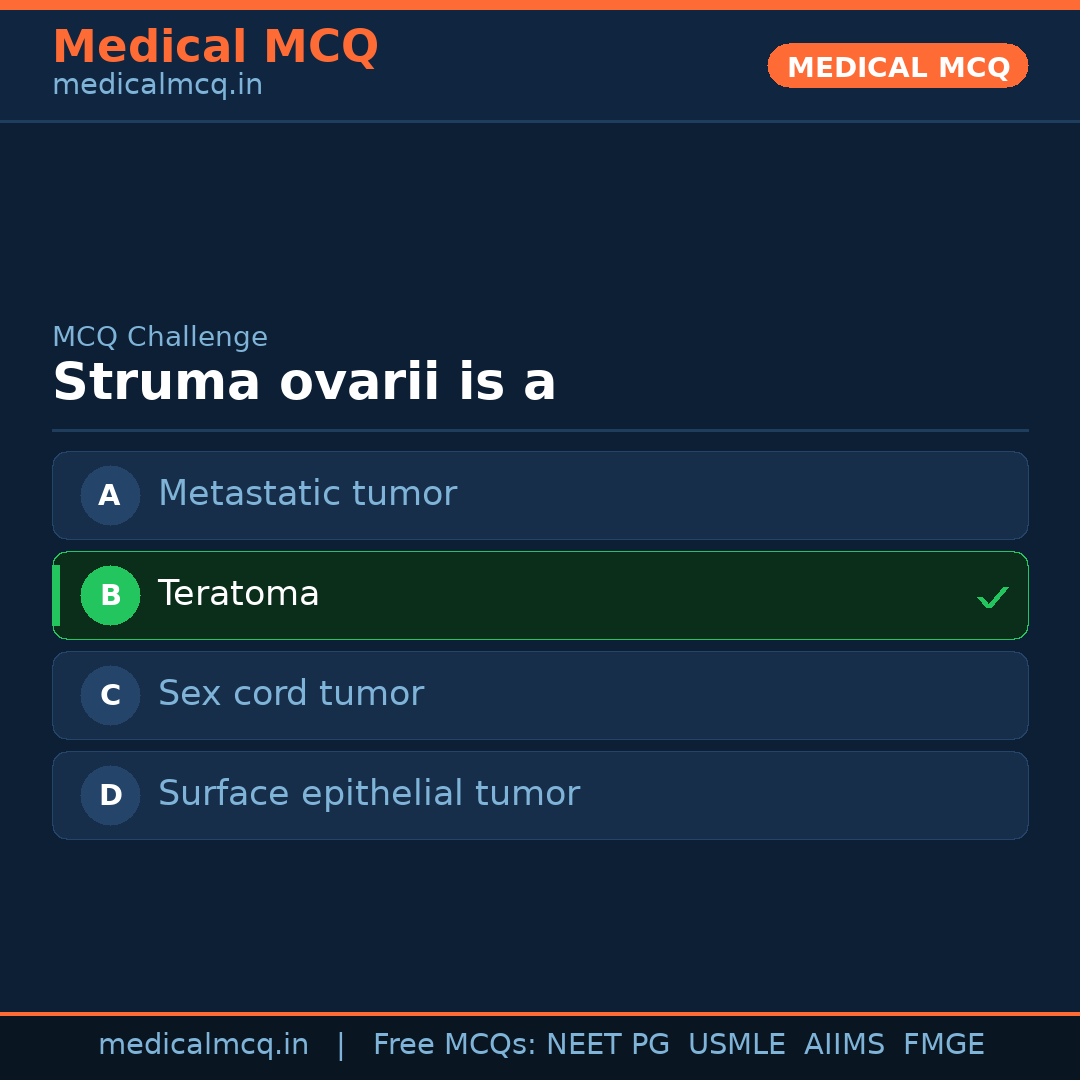 Medical MCQ
medicalmcq.in

MEDICAL MCQ

MCQ Challenge

Struma ovarii is a

A Metastatic tumor

B Teratoma ✓

C Sex cord tumor

D Surface epithelial tumor

medicalmcq.in | Free MCQs: NEET PG USMLE AIIMS FMGE