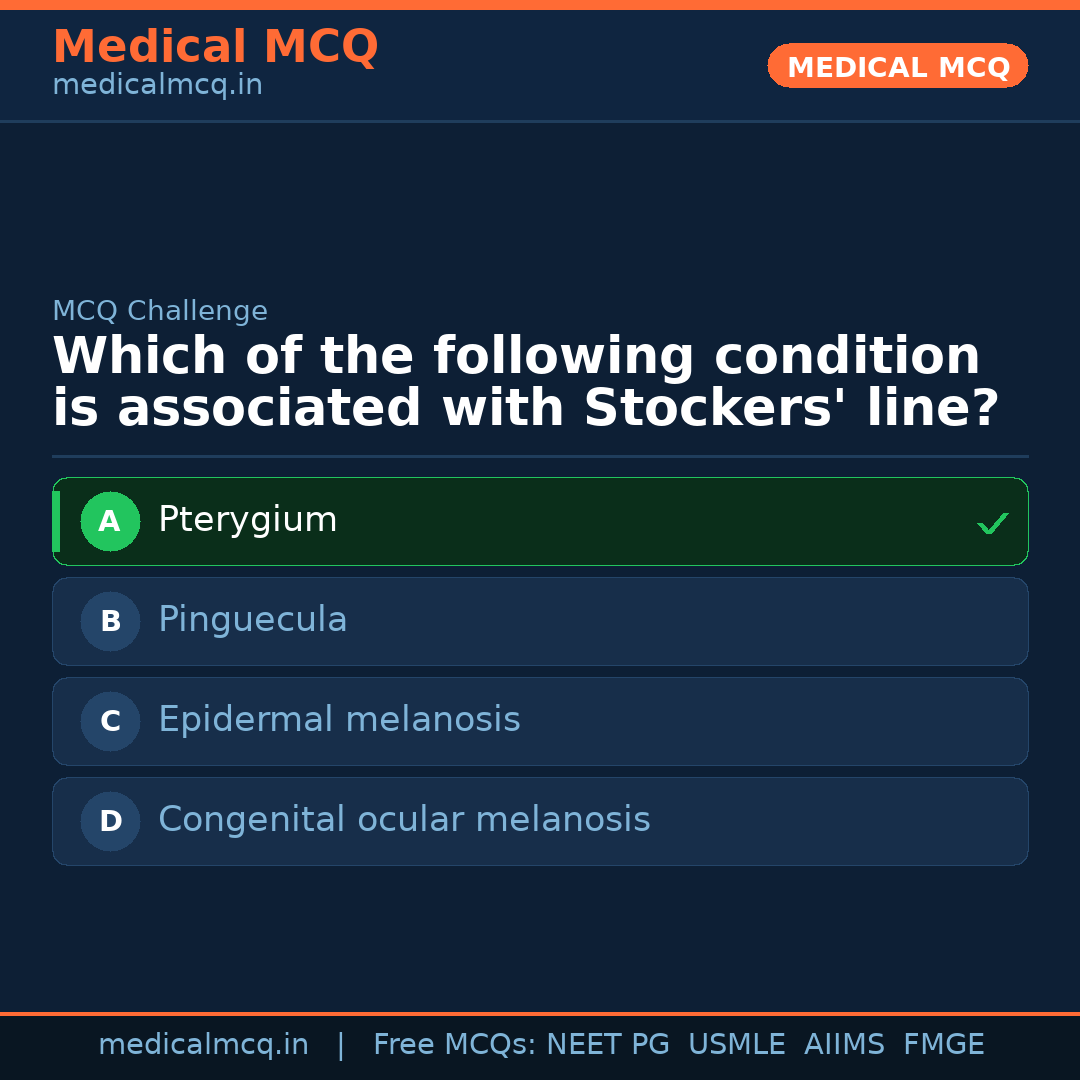 Medical MCQ
medicalmcq.in

MEDICAL MCQ

MCQ Challenge

Which of the following condition is associated with Stockers' line?

A Pterygium ✓

B Pinguecula

C Epidermal melanosis

D Congenital ocular melanosis

medicalmcq.in | Free MCQs: NEET PG USMLE AIIMS FMGE