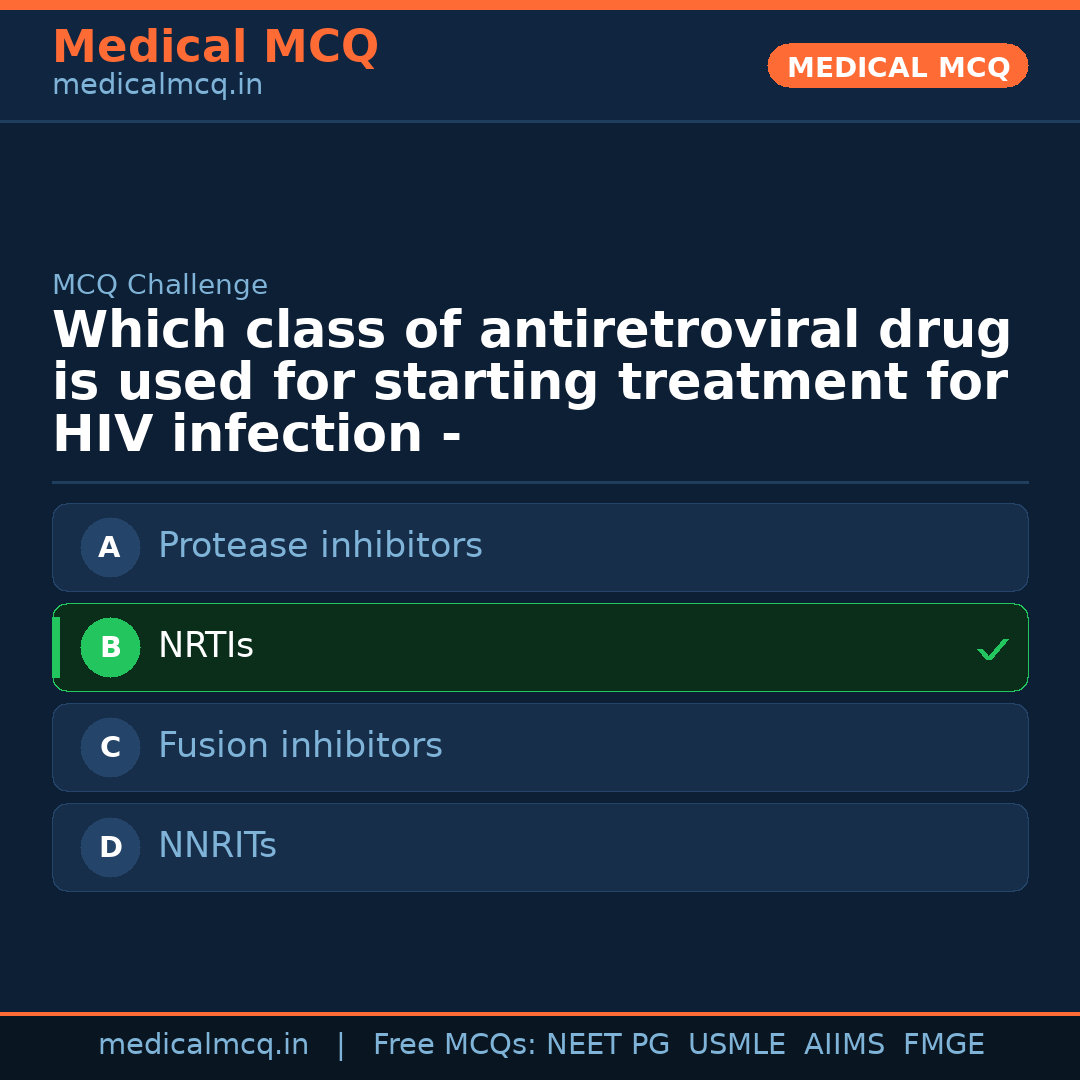 Medical MCQ
medicalmcq.in

MEDICAL MCQ

MCQ Challenge

Which class of antiretroviral drug is used for starting treatment for HIV infection -

A Protease inhibitors

B NRTIs ✓

C Fusion inhibitors

D NNRITs

medicalmcq.in | Free MCQs: NEET PG USMLE AIIMS FMGE