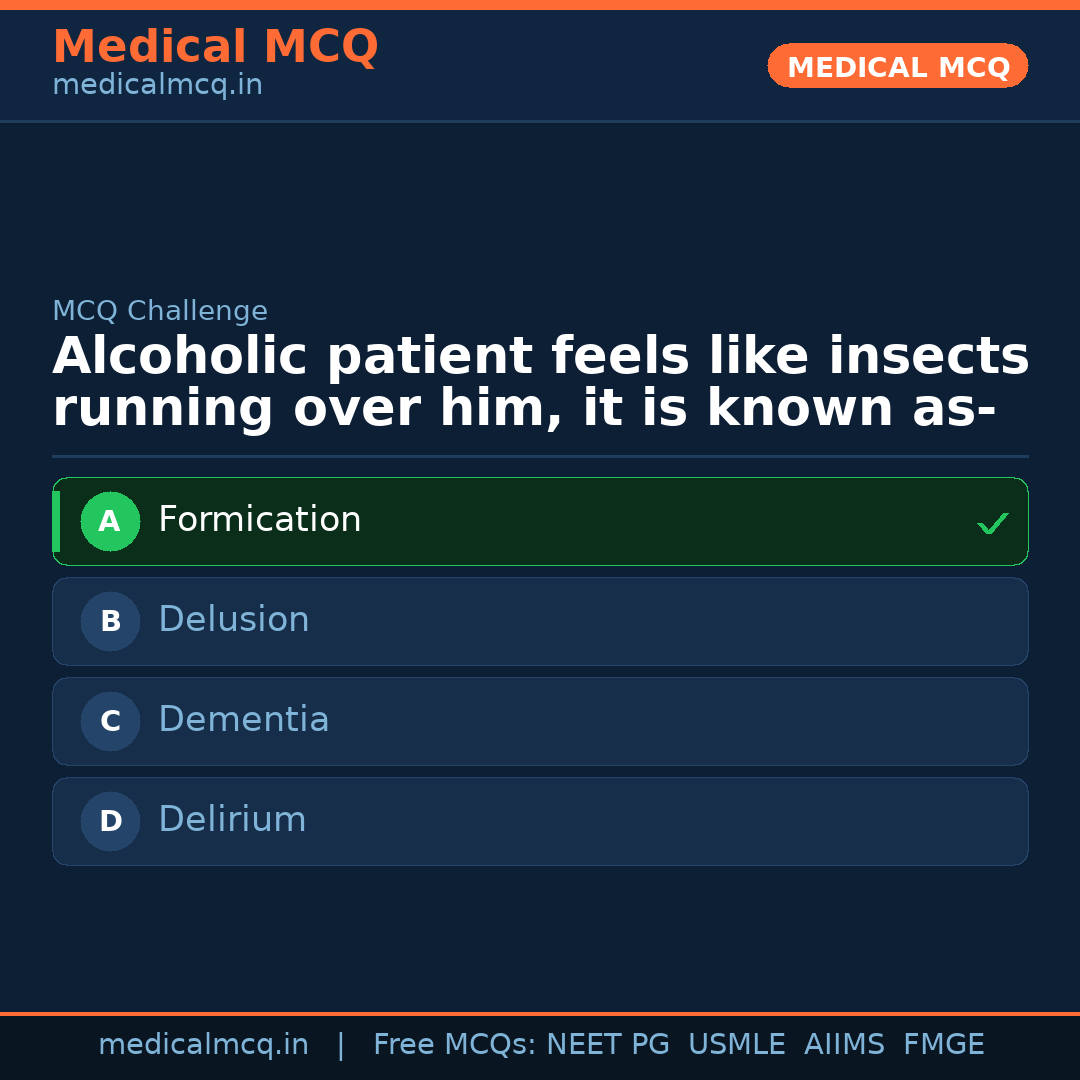 Medical MCQ
medicalmcq.in

MEDICAL MCQ

MCQ Challenge

Alcoholic patient feels like insects running over him, it is known as-

A Formication ✓

B Delusion

C Dementia

D Delirium

medicalmcq.in | Free MCQs: NEET PG USMLE AIIMS FMGE