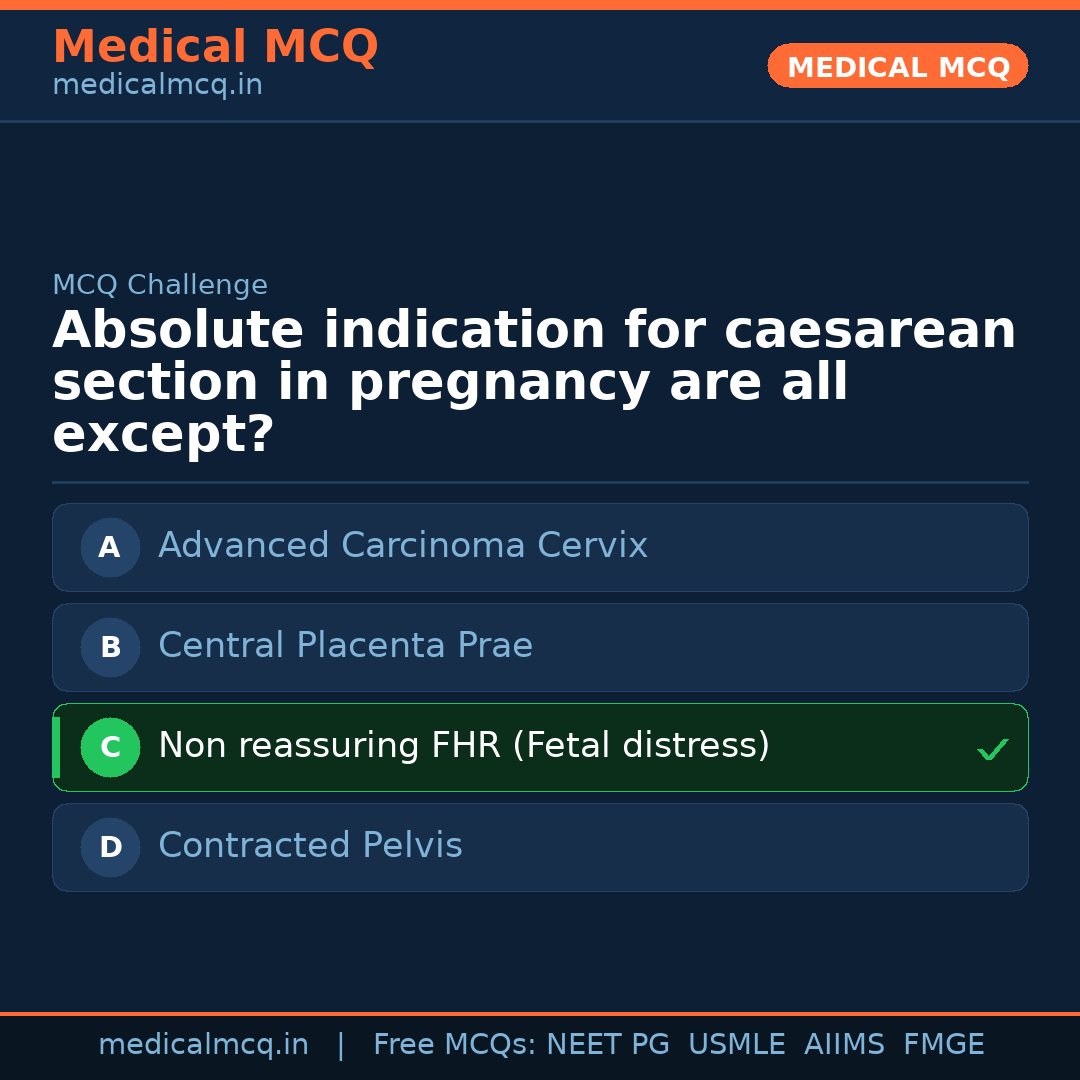 Medical MCQ
medicalmcq.in

MEDICAL MCQ

MCQ Challenge

Absolute indication for caesarean section in pregnancy are all except?

A Advanced Carcinoma Cervix

B Central Placenta Prae

C Non reassuring FHR (Fetal distress) ✓

D Contracted Pelvis

medicalmcq.in | Free MCQs: NEET PG USMLE AIIMS FMGE