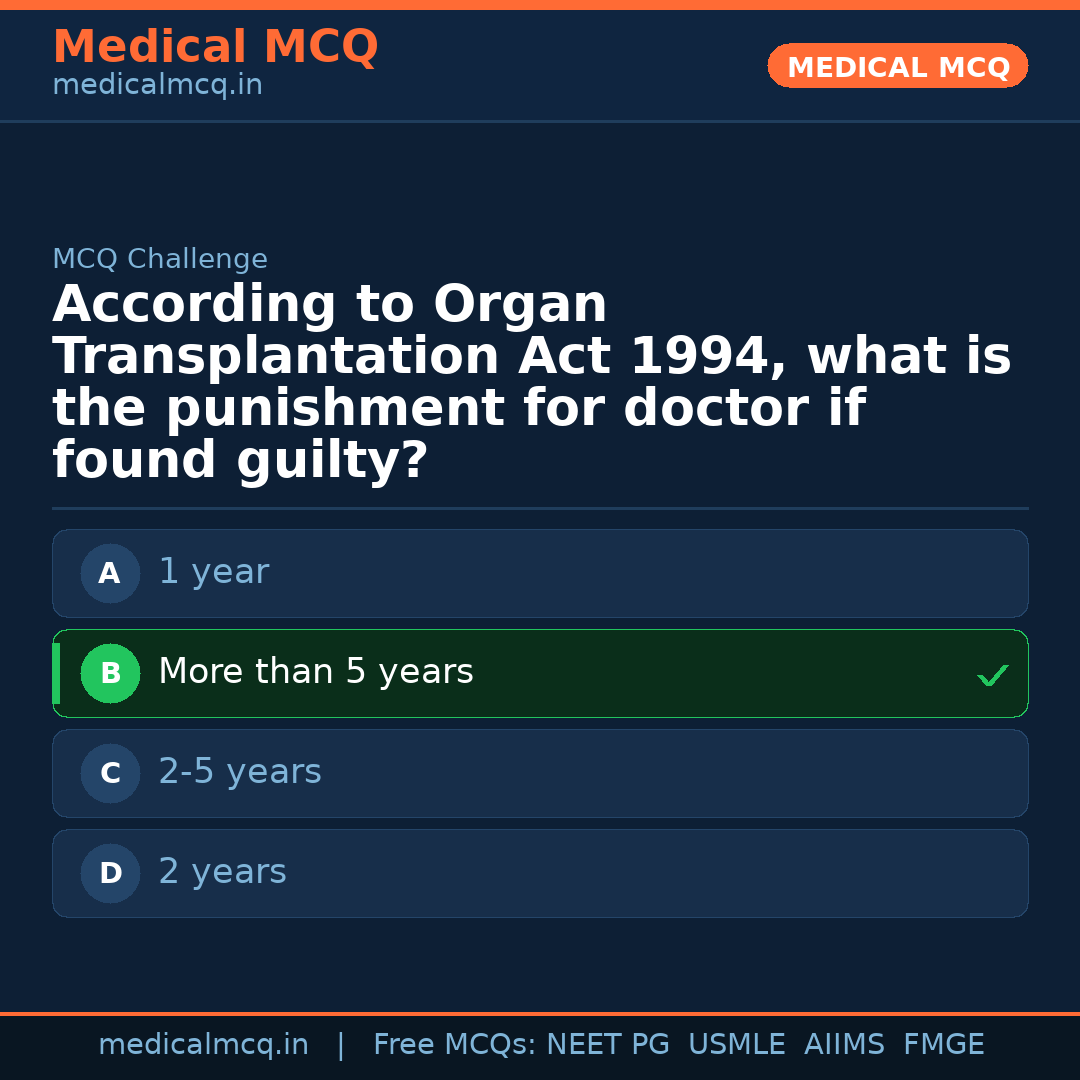 Medical MCQ
medicalmcq.in

MEDICAL MCQ

MCQ Challenge

According to Organ Transplantation Act 1994, what is the punishment for doctor if found guilty?

A 1 year

B More than 5 years ✓

C 2-5 years

D 2 years

medicalmcq.in | Free MCQs: NEET PG USMLE AIIMS FMGE