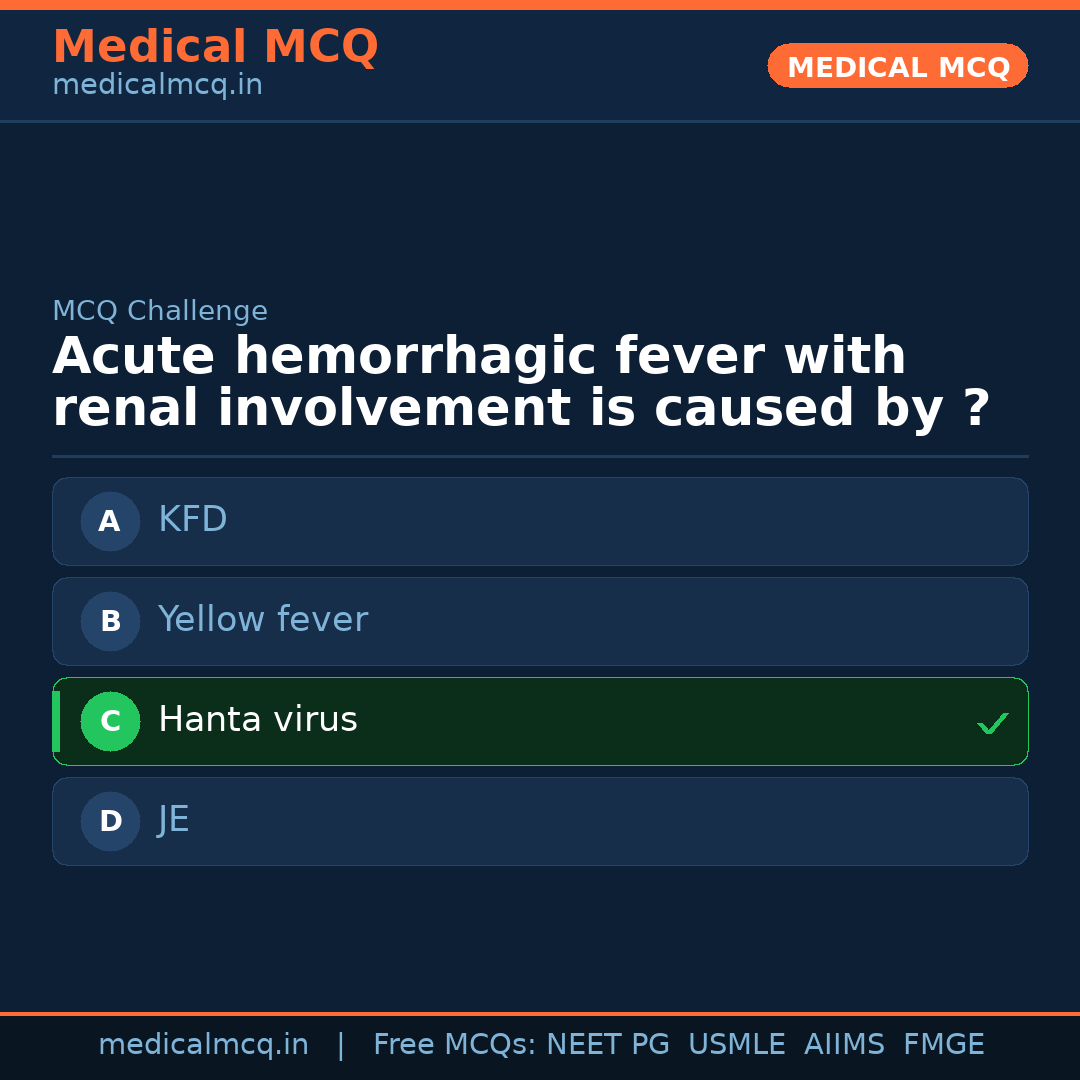 Medical MCQ
medicalmcq.in

MEDICAL MCQ

MCQ Challenge

Acute hemorrhagic fever with renal involvement is caused by ?

A KFD

B Yellow fever

C Hanta virus ✓

D JE

medicalmcq.in | Free MCQs: NEET PG USMLE AIIMS FMGE