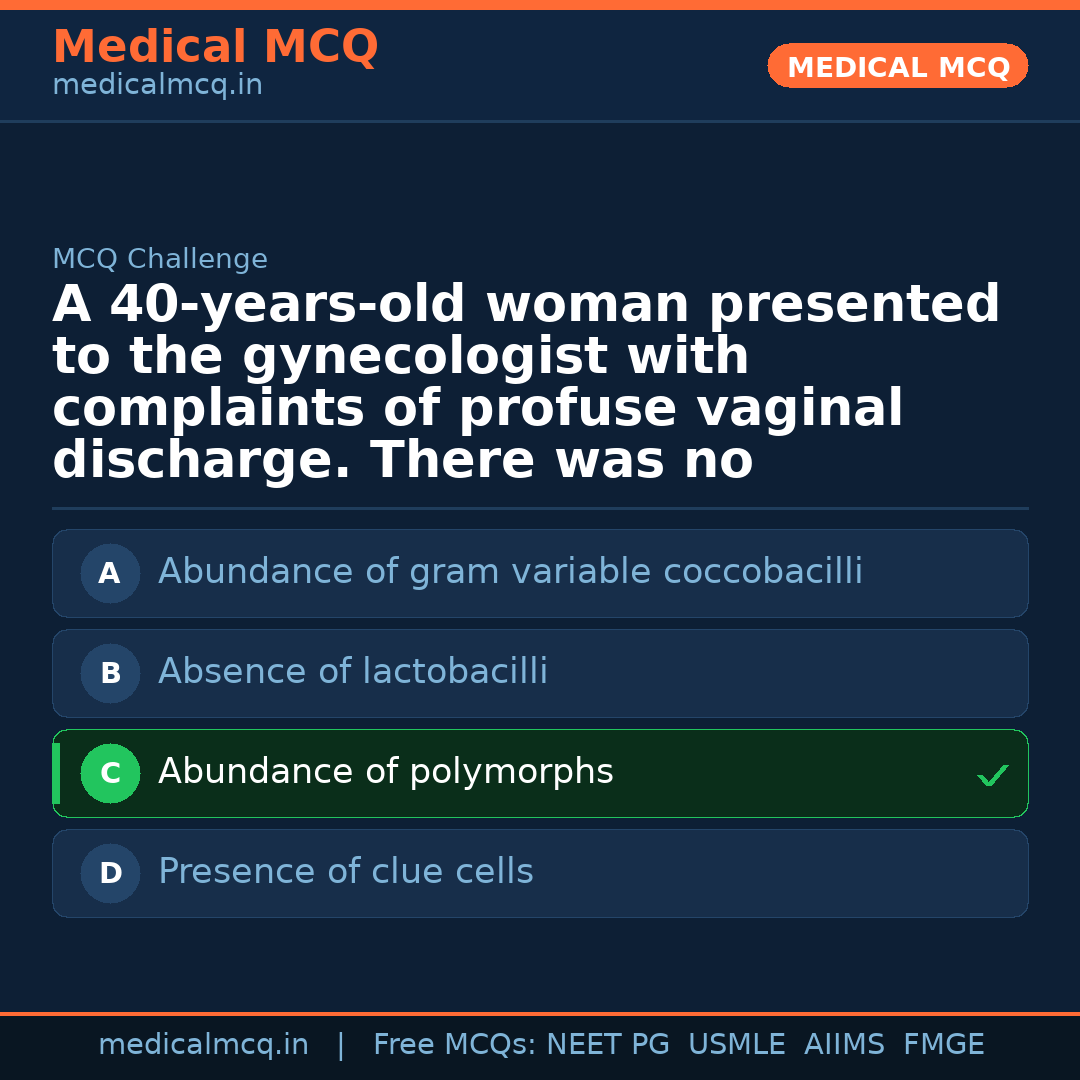 Medical MCQ
medicalmcq.in

MEDICAL MCQ

MCQ Challenge

A 40-years-old woman presented to the gynecologist with complaints of profuse vaginal discharge. There was no

A Abundance of gram variable coccobacilli

B Absence of lactobacilli

C Abundance of polymorphs ✓

D Presence of clue cells

medicalmcq.in | Free MCQs: NEET PG USMLE AIIMS FMGE