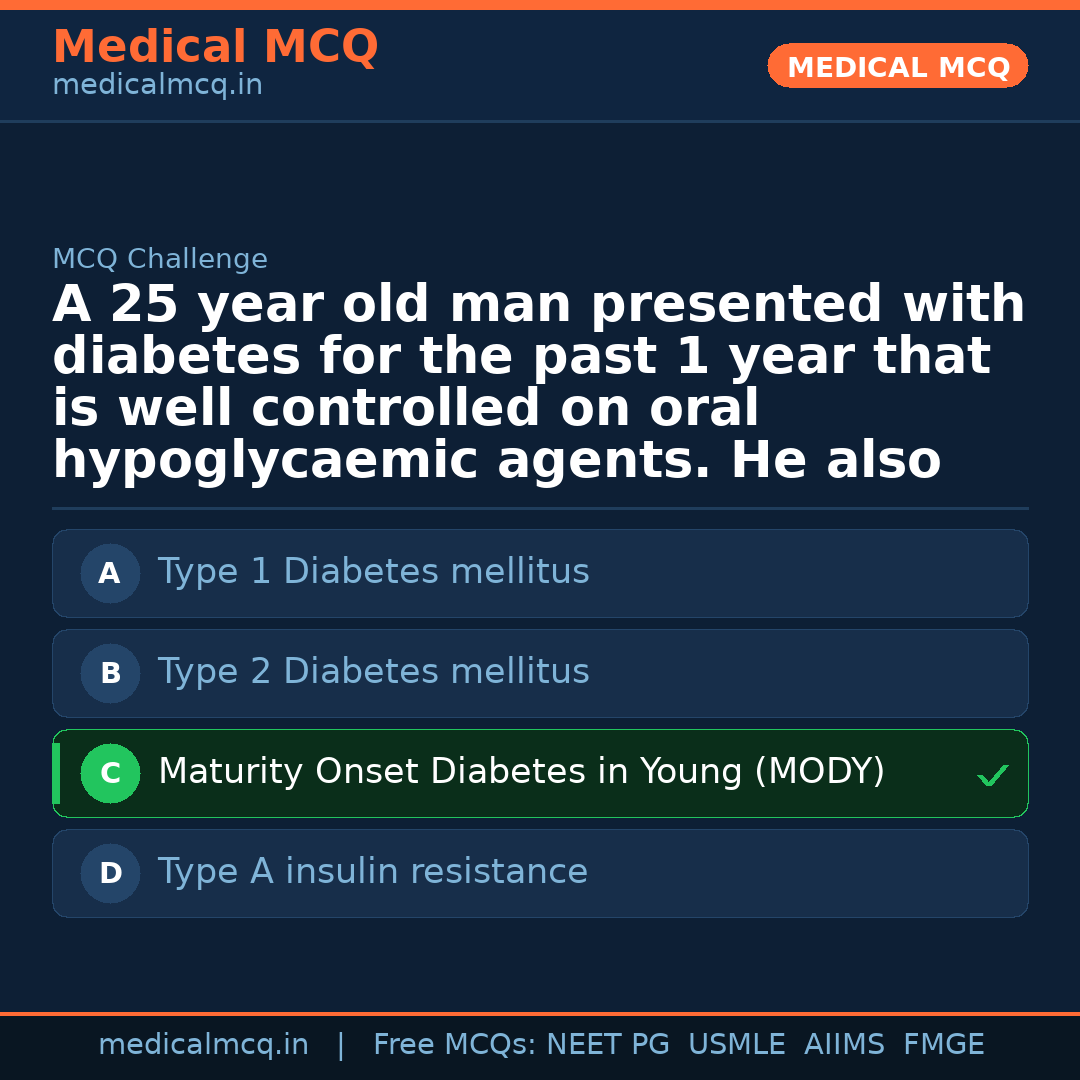 Medical MCQ
medicalmcq.in

MEDICAL MCQ

MCQ Challenge

A 25 year old man presented with diabetes for the past 1 year that is well controlled on oral hypoglycaemic agents. He also

A Type 1 Diabetes mellitus

B Type 2 Diabetes mellitus

C Maturity Onset Diabetes in Young (MODY) ✓

D Type A insulin resistance

medicalmcq.in | Free MCQs: NEET PG USMLE AIIMS FMGE