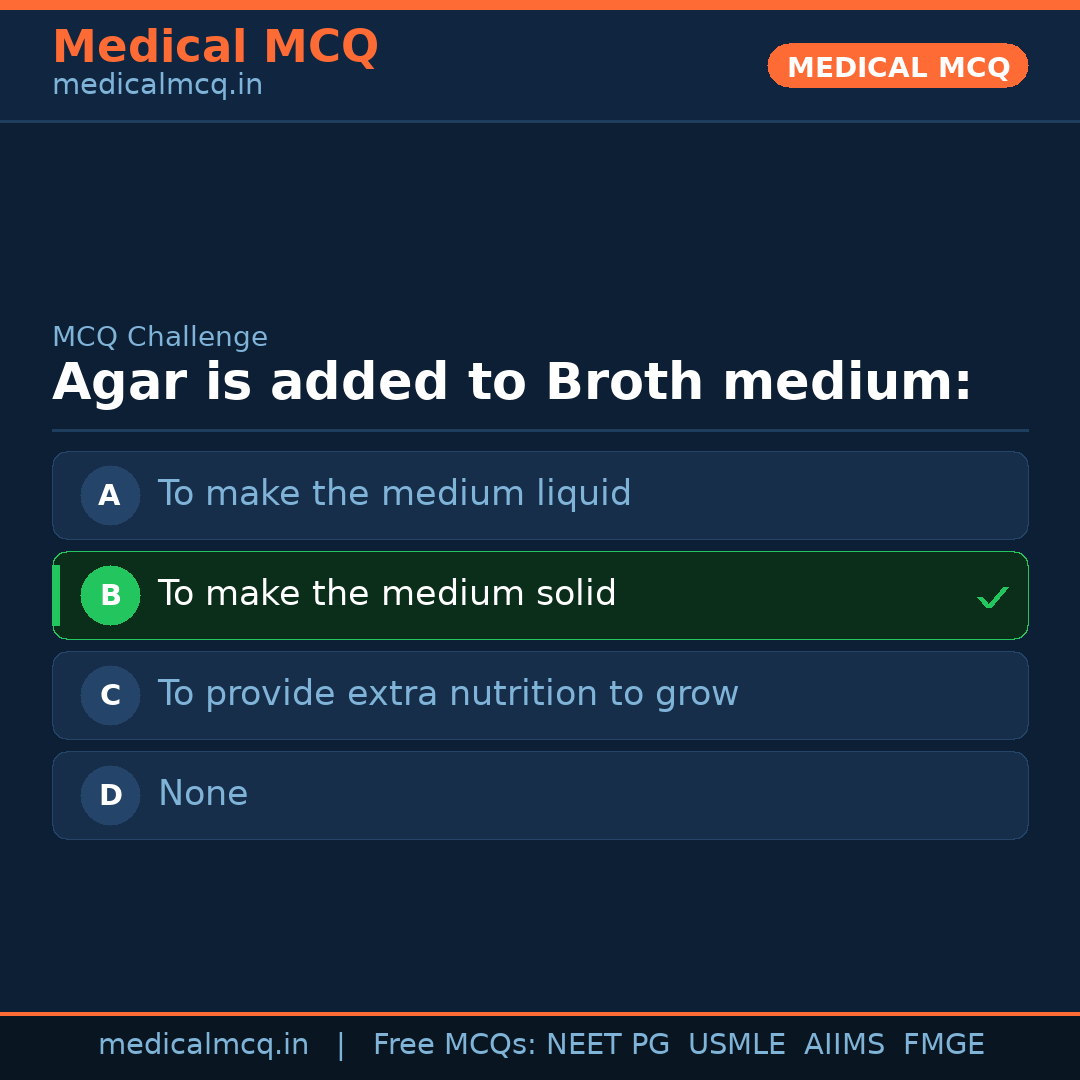 Medical MCQ
medicalmcq.in

MEDICAL MCQ

MCQ Challenge
Agar is added to Broth medium:

A To make the medium liquid

B To make the medium solid ✓

C To provide extra nutrition to grow

D None

medicalmcq.in | Free MCQs: NEET PG USMLE AIIMS FMGE