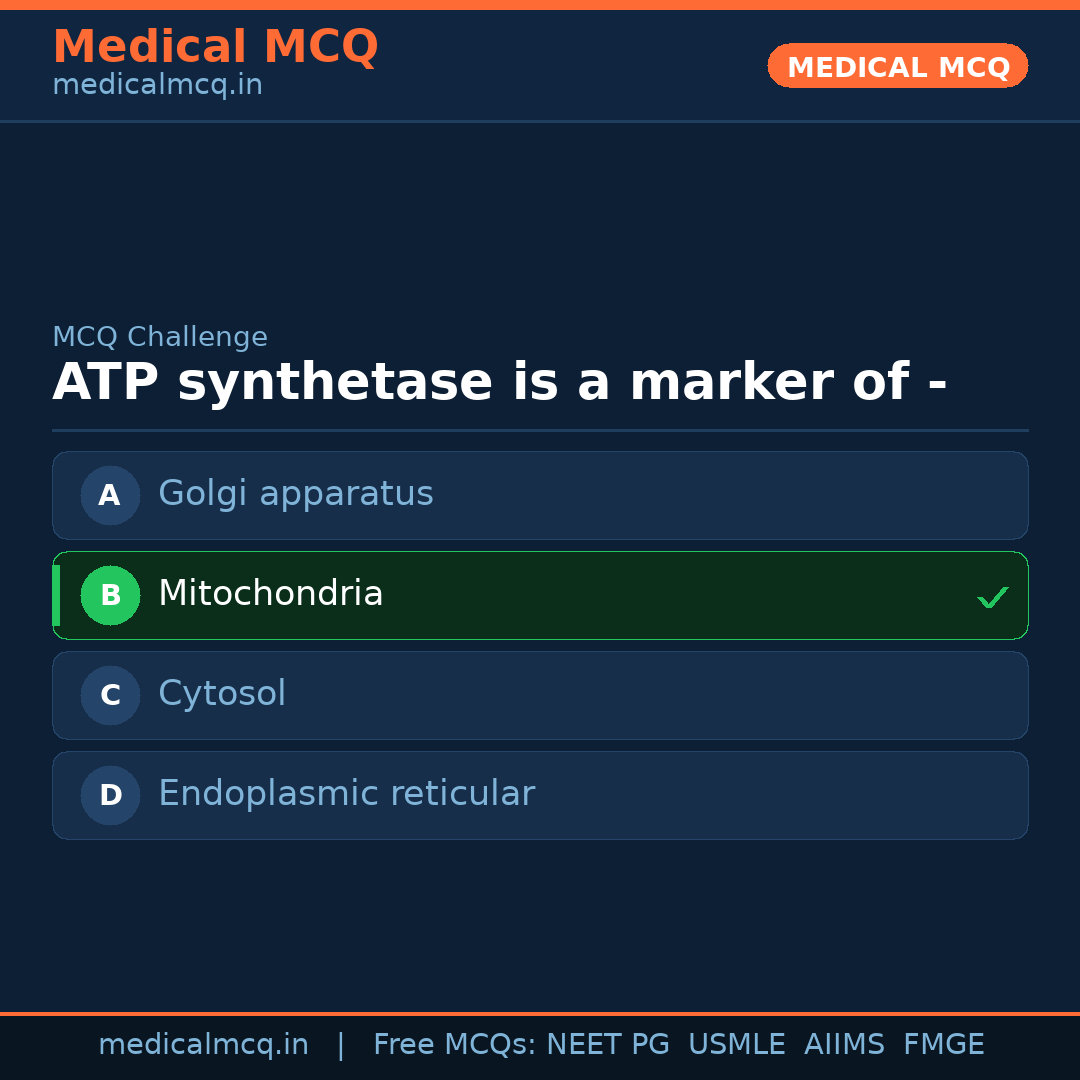 Medical MCQ
medicalmcq.in

MEDICAL MCQ

MCQ Challenge

ATP synthetase is a marker of -

A Golgi apparatus

B Mitochondria ✓

C Cytosol

D Endoplasmic reticular

medicalmcq.in | Free MCQs: NEET PG USMLE AIIMS FMGE