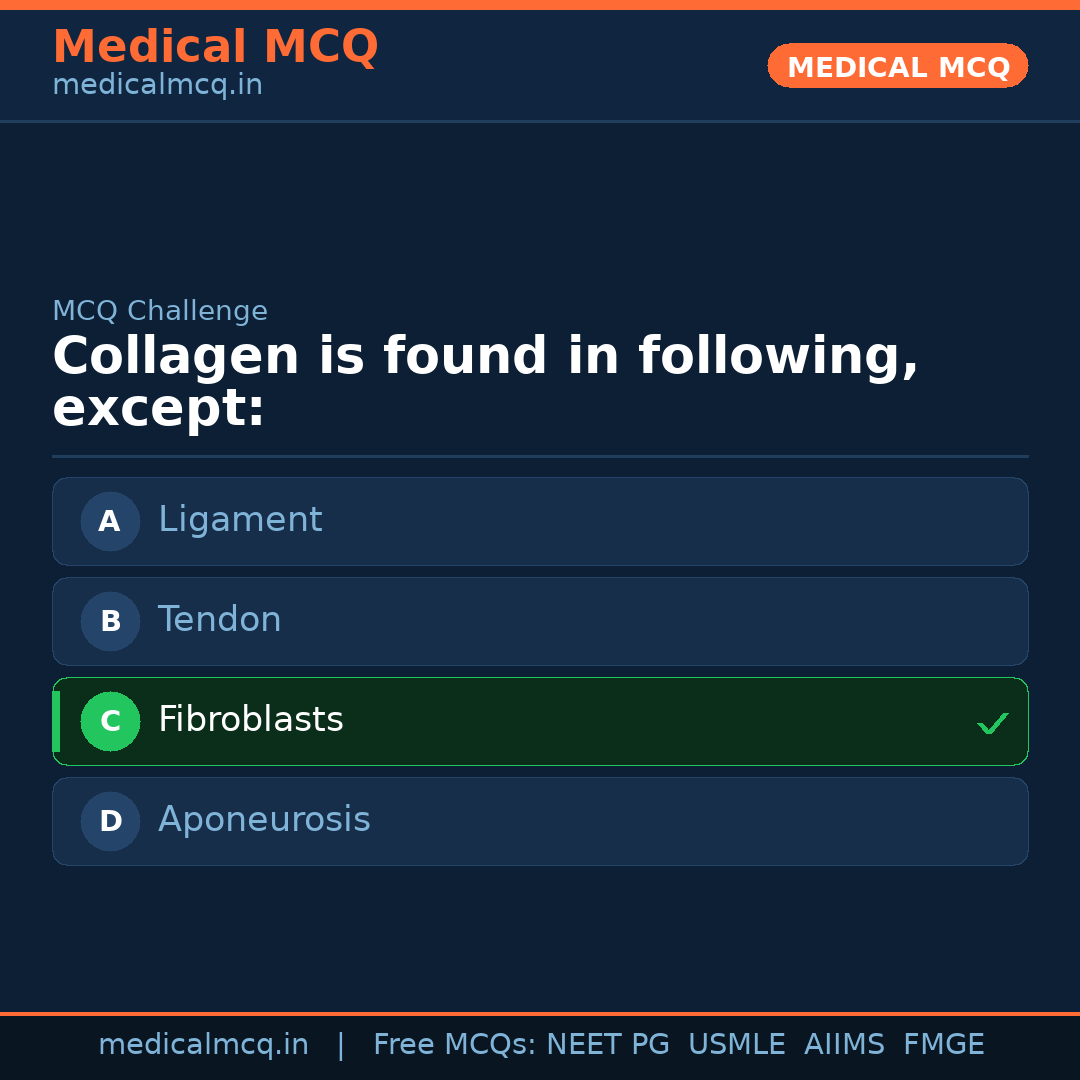 Medical MCQ
medicalmcq.in

MEDICAL MCQ

MCQ Challenge

Collagen is found in following, except:

A Ligament

B Tendon

C Fibroblasts ✓

D Aponeurosis

medicalmcq.in | Free MCQs: NEET PG USMLE AIIMS FMGE