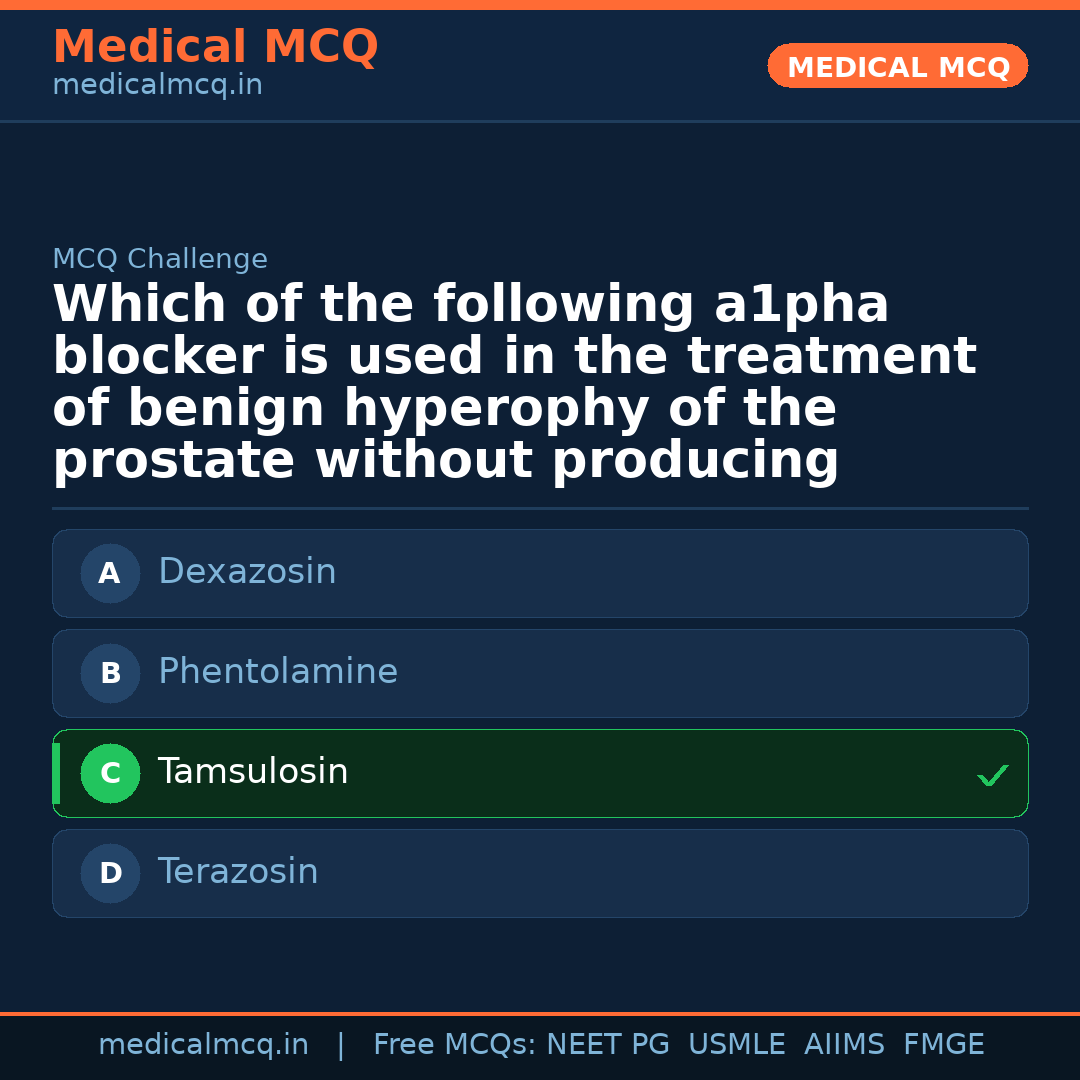 Medical MCQ
medicalmcq.in

MEDICAL MCQ

MCQ Challenge

Which of the following a1pha blocker is used in the treatment of benign hyperophy of the prostate without producing

A Dexazosin

B Phentolamine

C Tamsulosin ✓

D Terazosin

medicalmcq.in | Free MCQs: NEET PG USMLE AIIMS FMGE