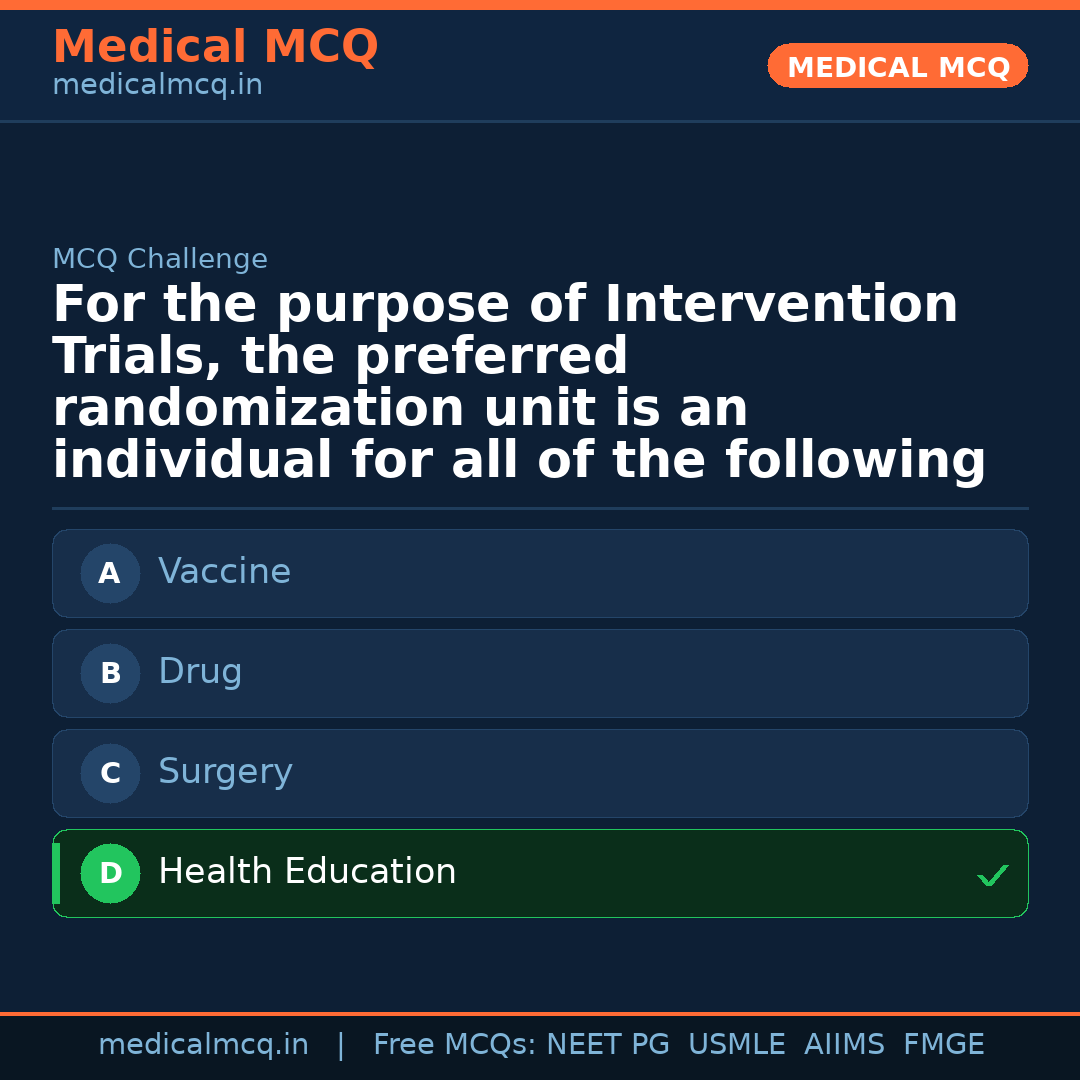 Medical MCQ
medicalmcq.in

MEDICAL MCQ

MCQ Challenge

For the purpose of Intervention Trials, the preferred randomization unit is an individual for all of the following

A Vaccine

B Drug

C Surgery

D Health Education ✓

medicalmcq.in | Free MCQs: NEET PG USMLE AIIMS FMGE