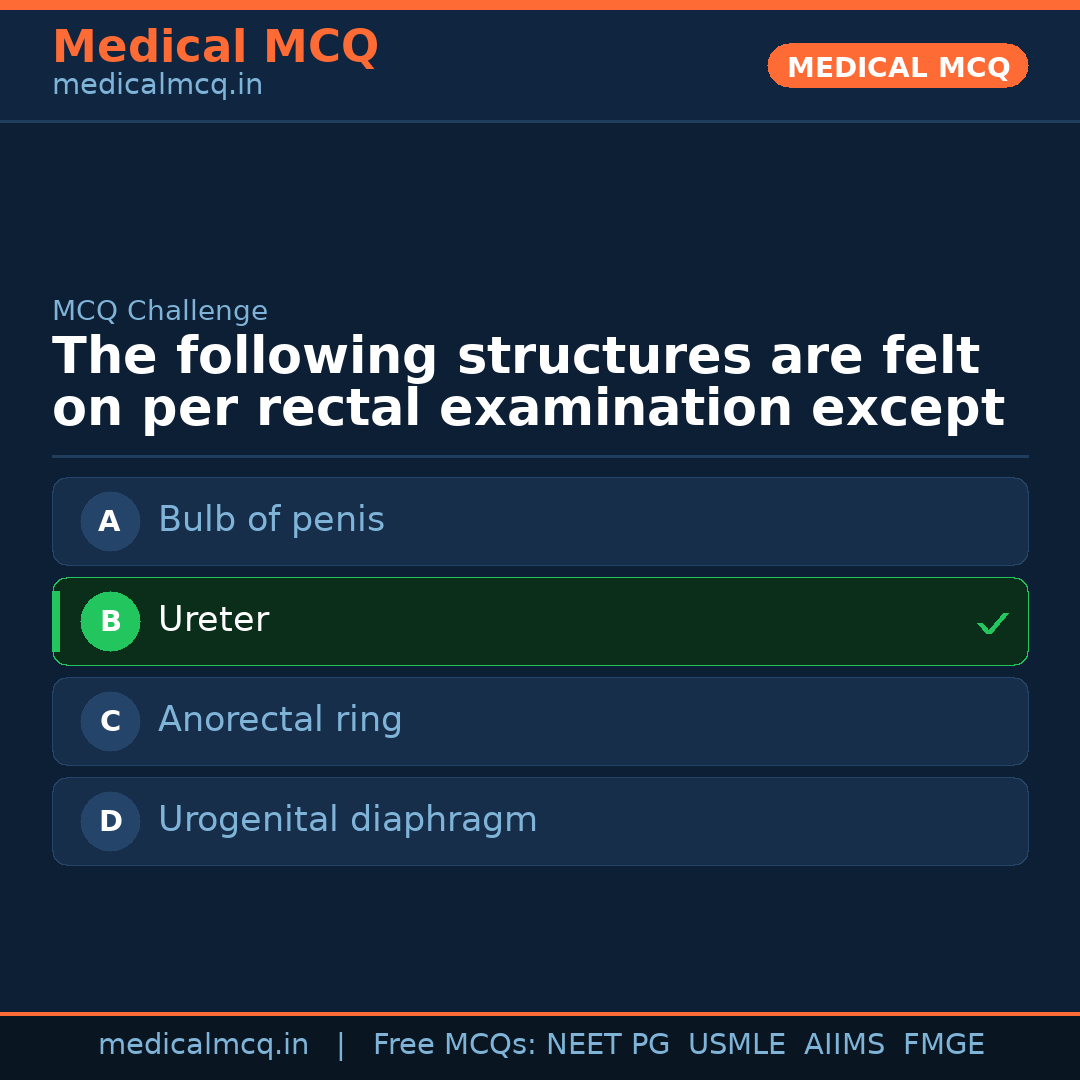 Medical MCQ
medicalmcq.in

MEDICAL MCQ

MCQ Challenge

The following structures are felt on per rectal examination except

A Bulb of penis

B Ureter ✓

C Anorectal ring

D Urogenital diaphragm

medicalmcq.in | Free MCQs: NEET PG USMLE AIIMS FMGE