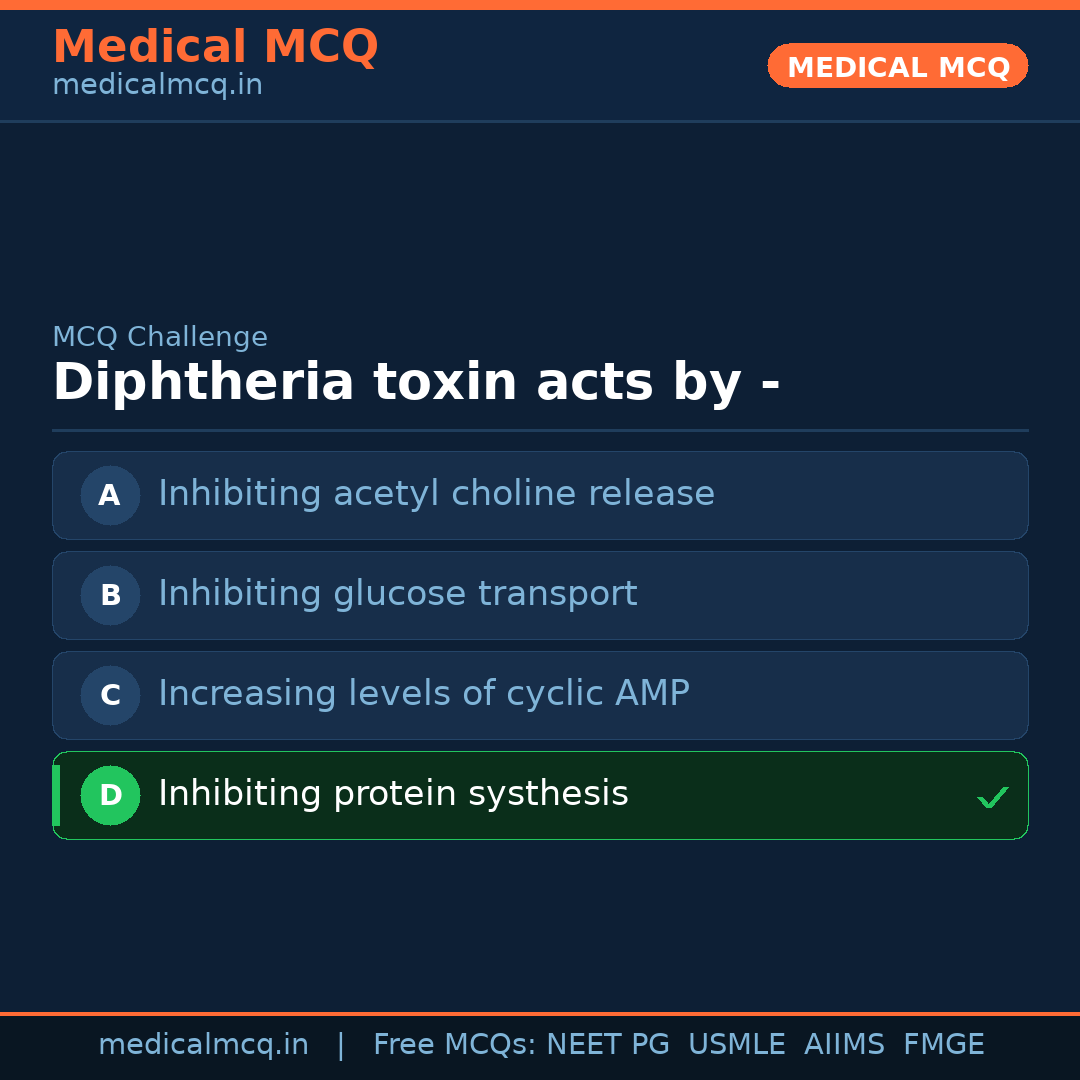 Medical MCQ
medicalmcq.in

MEDICAL MCQ

MCQ Challenge

Diphtheria toxin acts by -

A Inhibiting acetyl choline release

B Inhibiting glucose transport

C Increasing levels of cyclic AMP

D Inhibiting protein systhesis ✓

medicalmcq.in | Free MCQs: NEET PG USMLE AIIMS FMGE