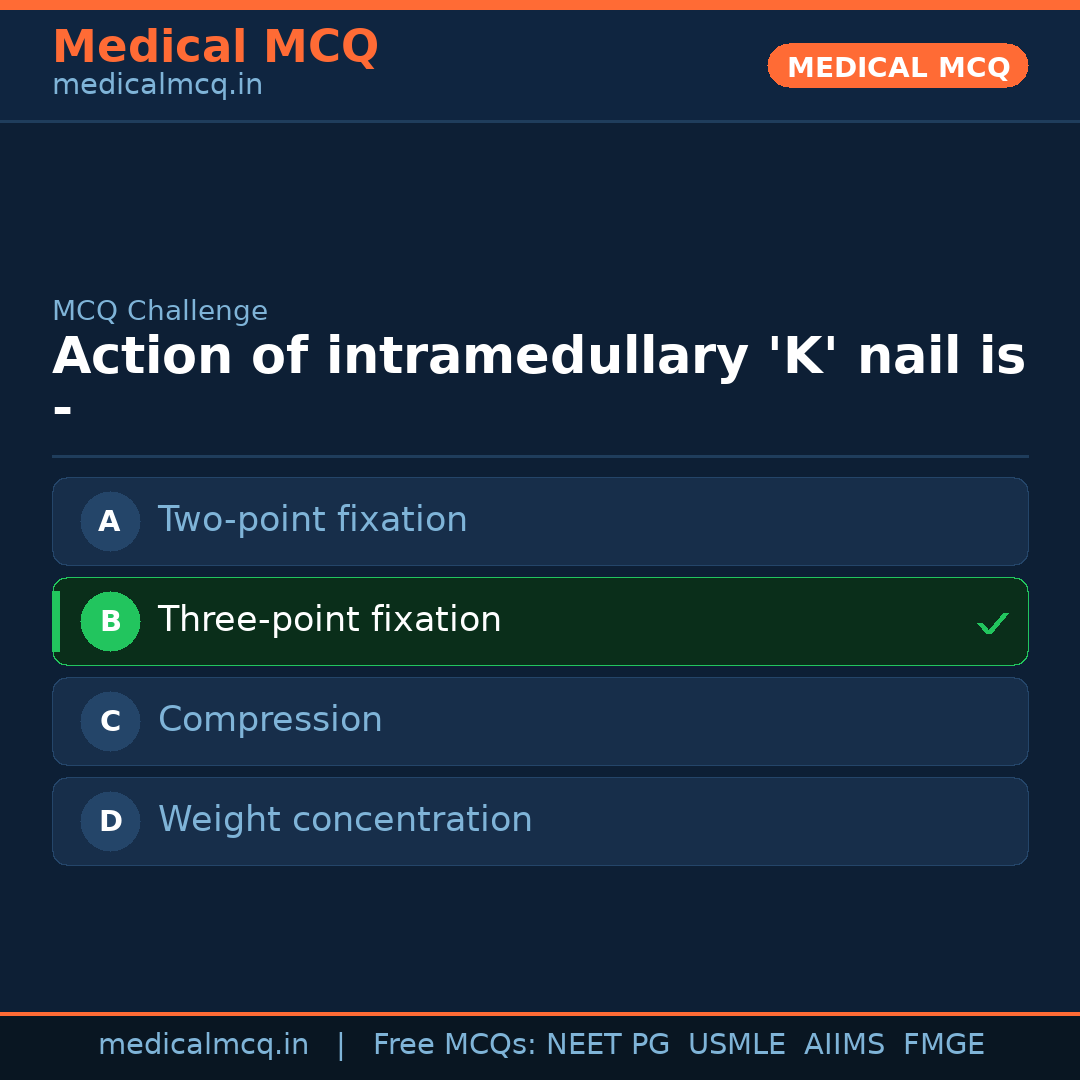 Medical MCQ
medicalmcq.in

MEDICAL MCQ

MCQ Challenge

Action of intramedullary 'K' nail is -

A Two-point fixation

B Three-point fixation ✓

C Compression

D Weight concentration

medicalmcq.in | Free MCQs: NEET PG USMLE AIIMS FMGE