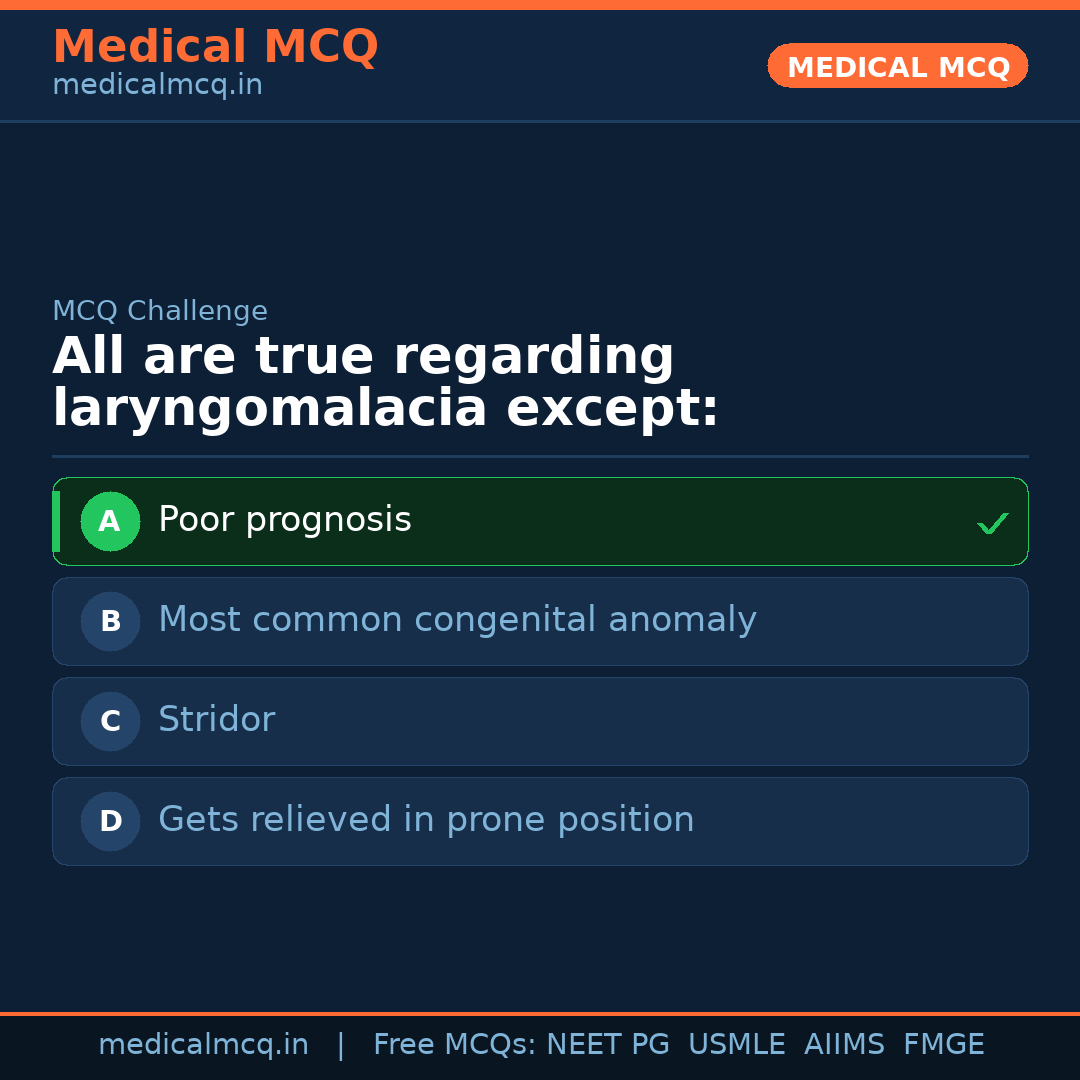 Medical MCQ
medicalmcq.in

MEDICAL MCQ

MCQ Challenge
All are true regarding laryngomalacia except:

A Poor prognosis ✓
B Most common congenital anomaly
C Stridor
D Gets relieved in prone position

medicalmcq.in | Free MCQs: NEET PG USMLE AIIMS FMGE