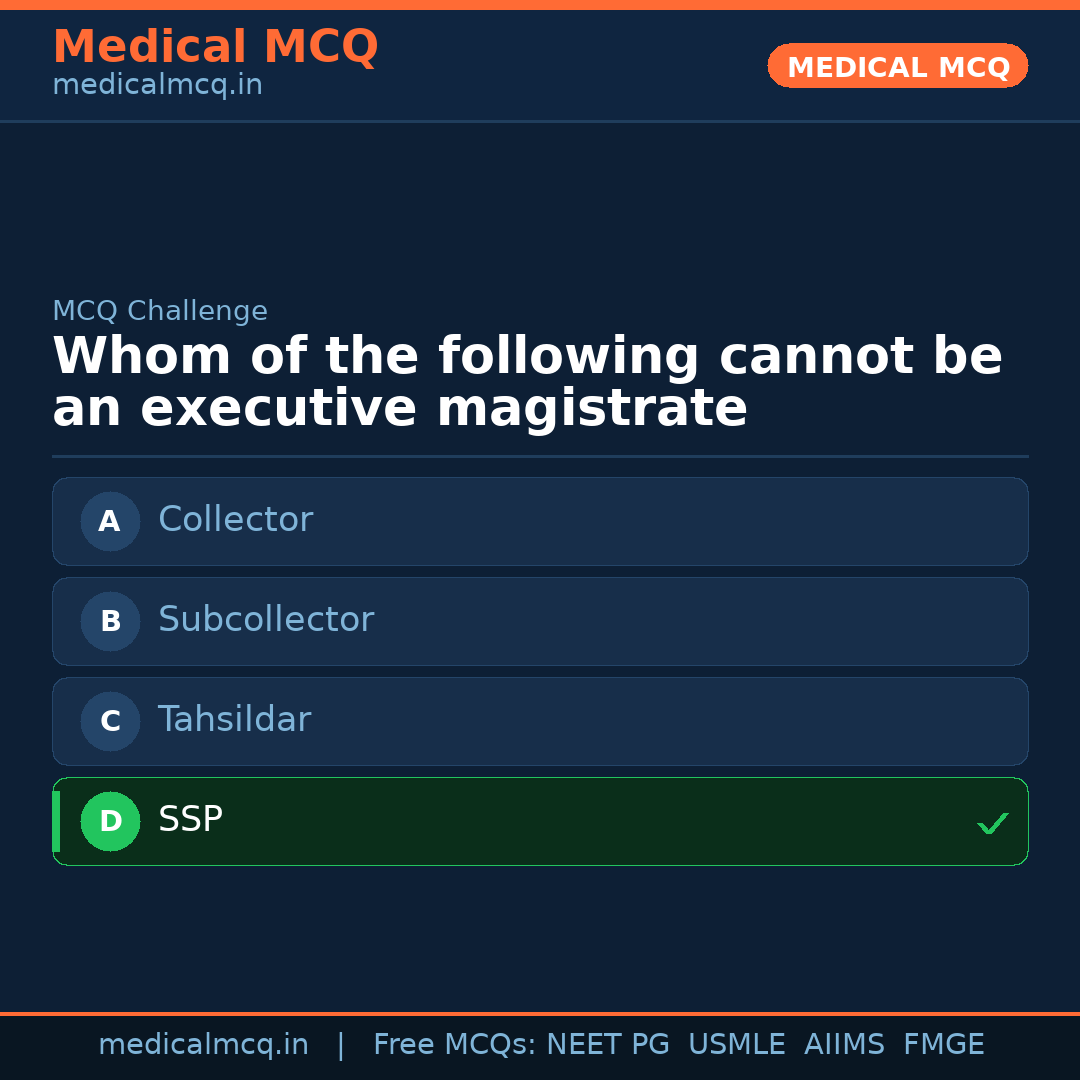 Medical MCQ
medicalmcq.in

MEDICAL MCQ

MCQ Challenge
Whom of the following cannot be an executive magistrate

A Collector
B Subcollector
C Tahsildar
D SSP ✓

medicalmcq.in | Free MCQs: NEET PG USMLE AIIMS FMGE