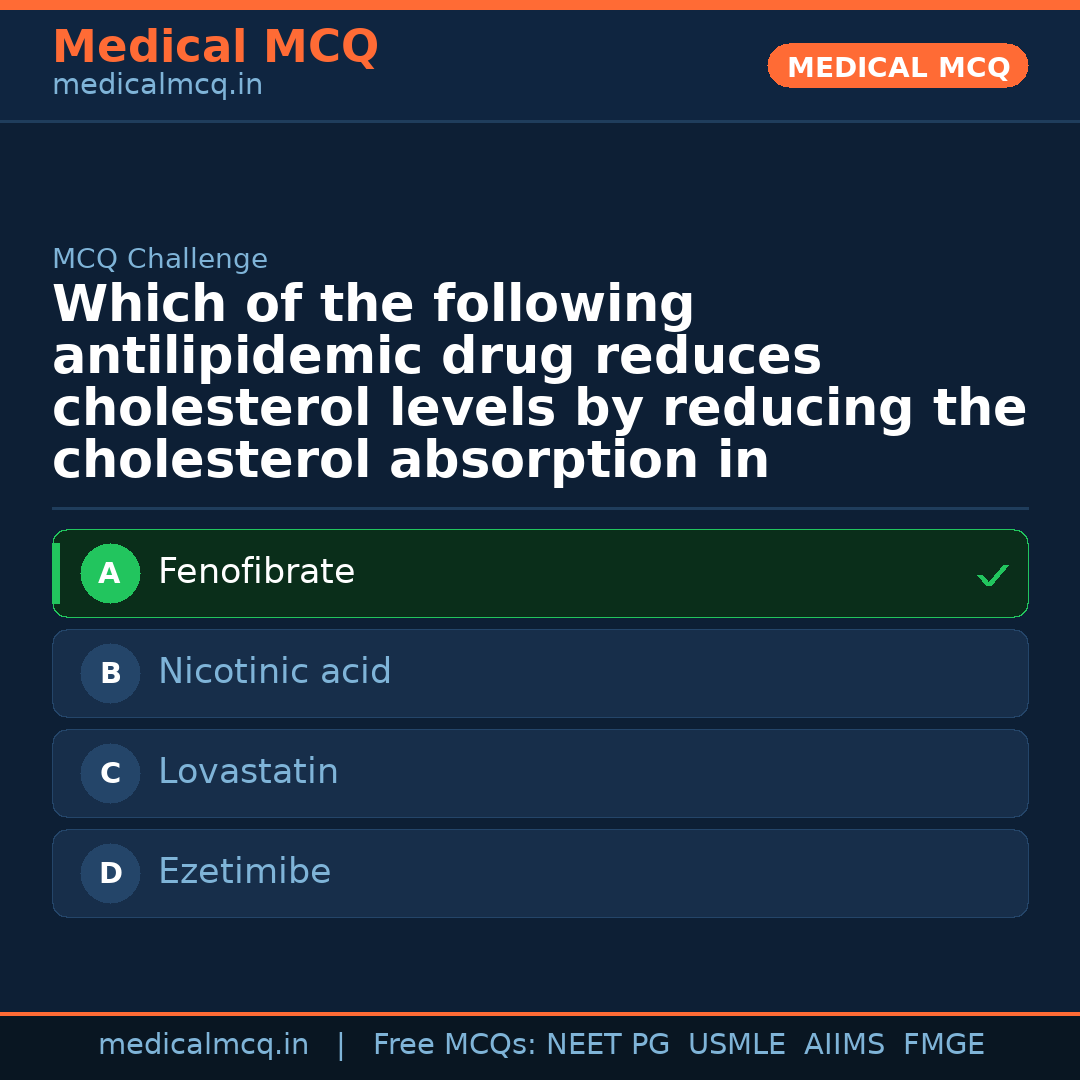 Medical MCQ
medicalmcq.in

MEDICAL MCQ

MCQ Challenge

Which of the following antilipidemic drug reduces cholesterol levels by reducing the cholesterol absorption in

A Fenofibrate ✓

B Nicotinic acid

C Lovastatin

D Ezetimibe

medicalmcq.in | Free MCQs: NEET PG USMLE AIIMS FMGE